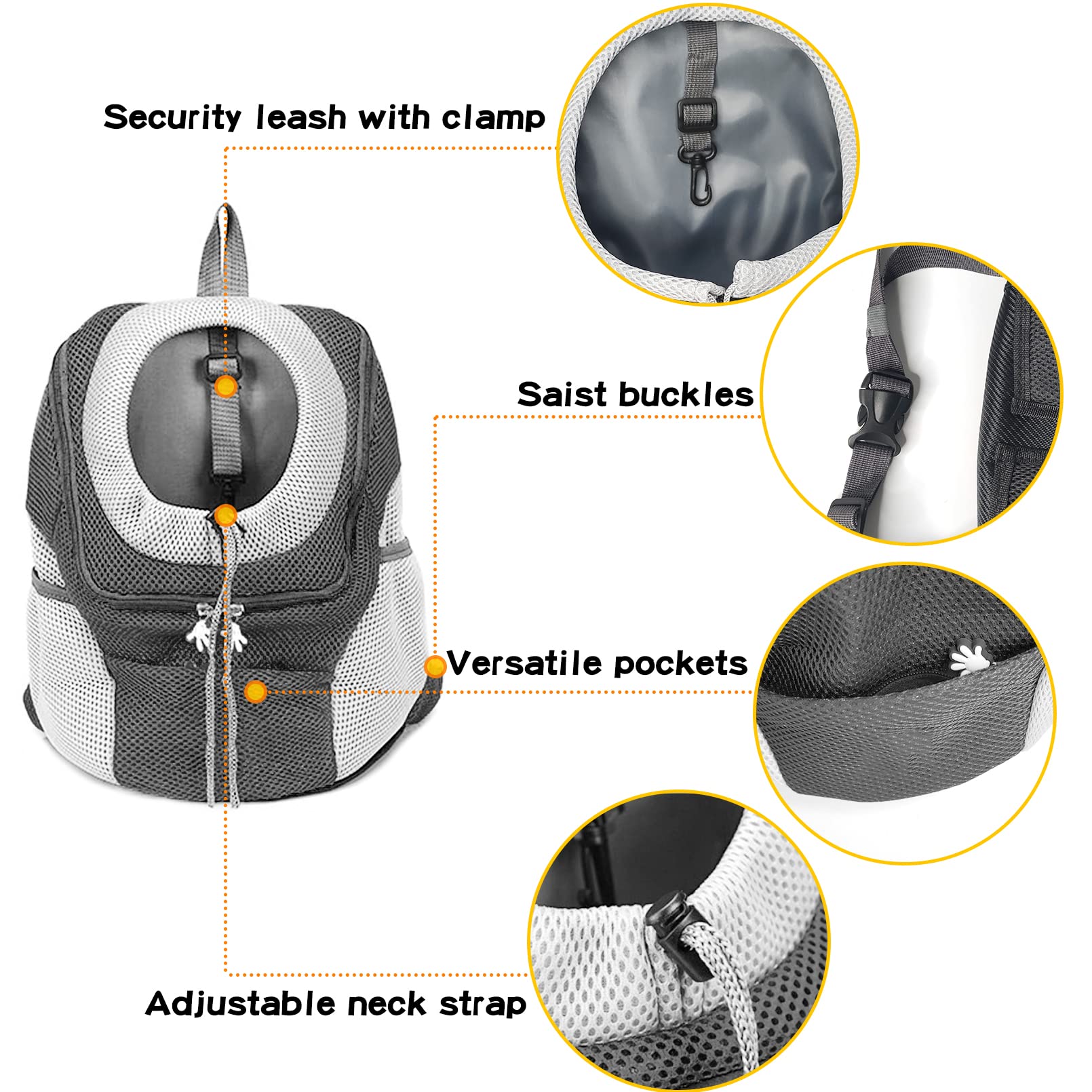 Security leash with clamp

Saist buckles

Versatile pockets

Adjustable neck strap