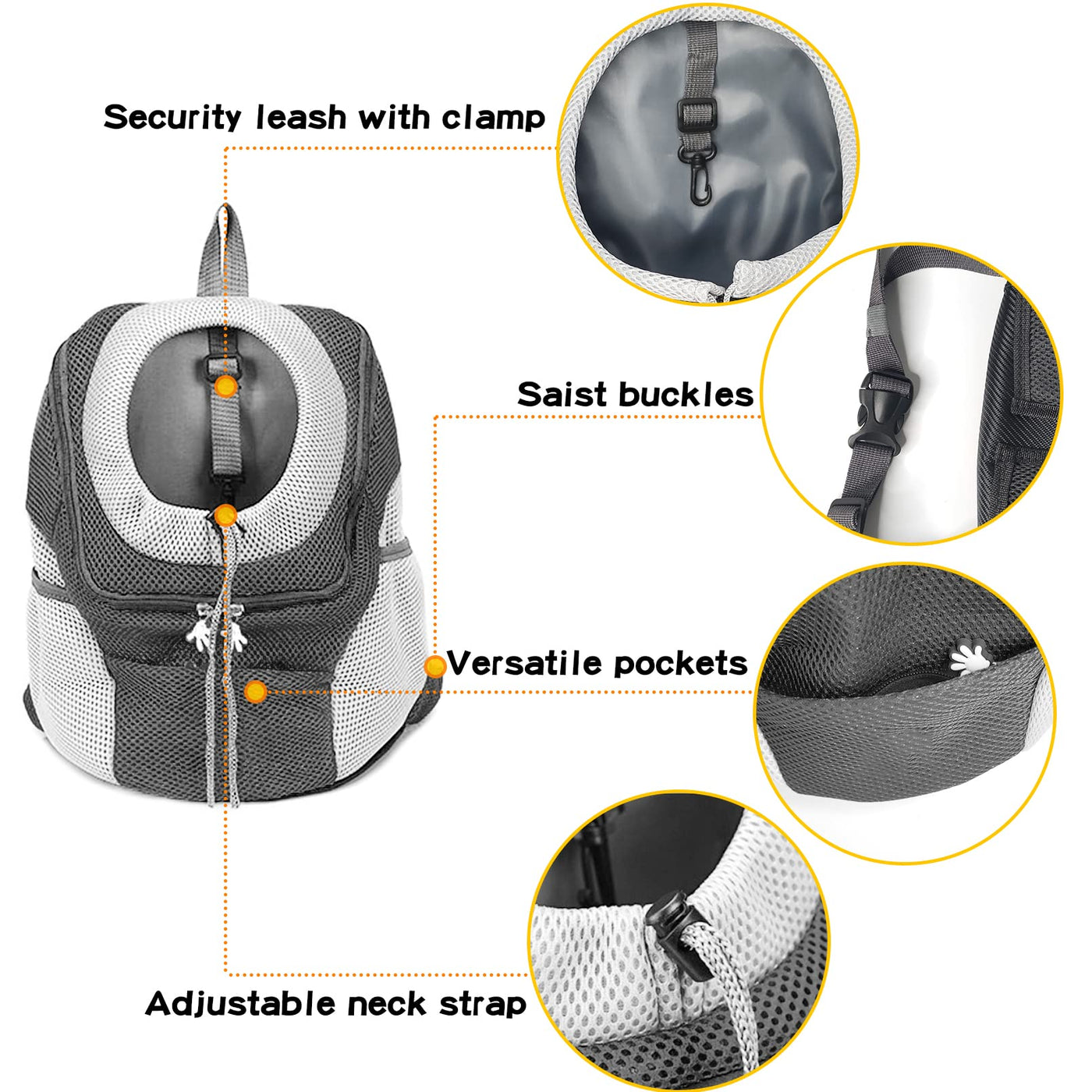 Security leash with clamp

Saist buckles

Versatile pockets

Adjustable neck strap