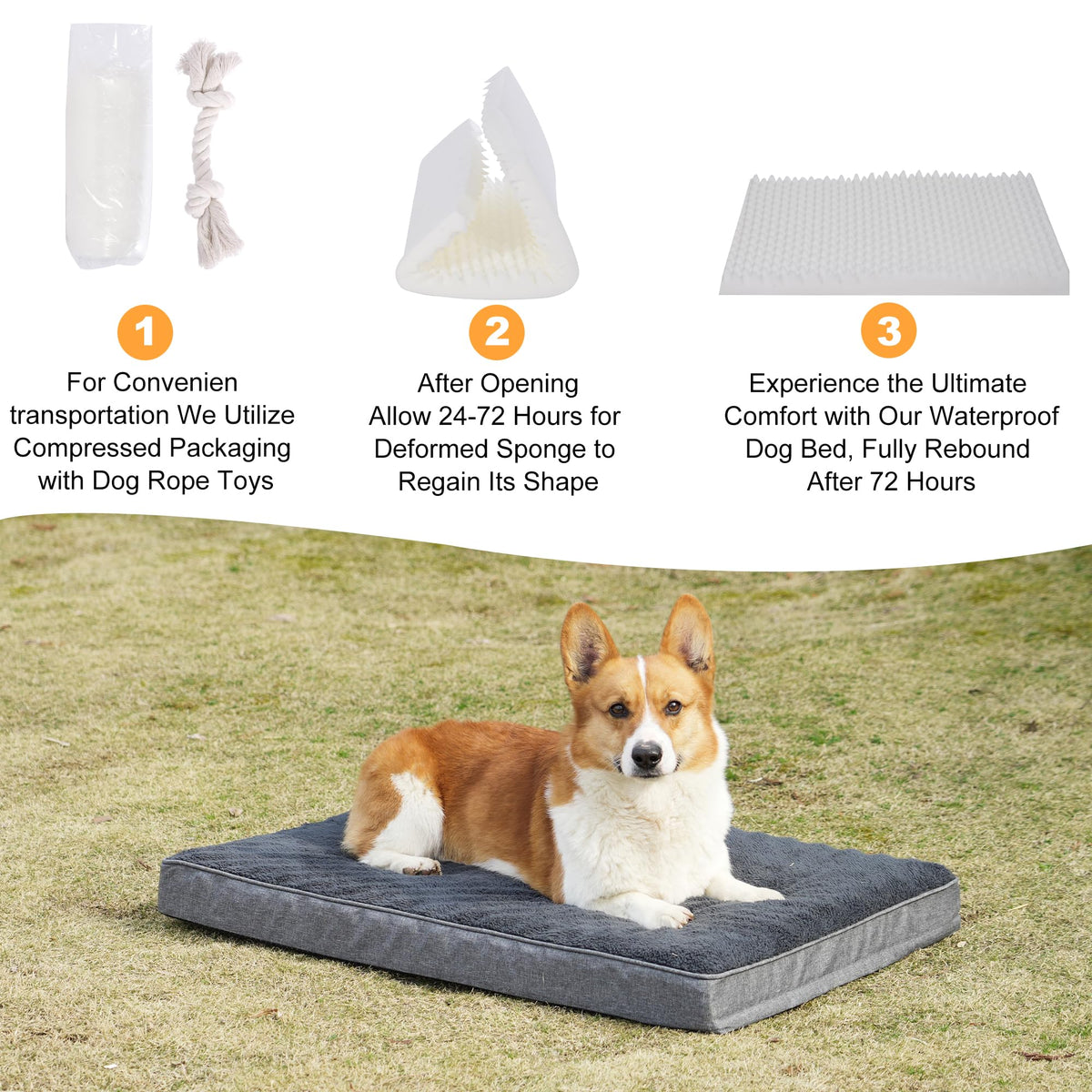 1

For Convenien transportation We Utilize Compressed Packaging with Dog Rope Toys

2

After Opening Allow 24-72 Hours for Deformed Sponge to Regain Its Shape

3

Experience the Ultimate Comfort with Our Waterproof Dog Bed, Fully Rebound After 72 Hours