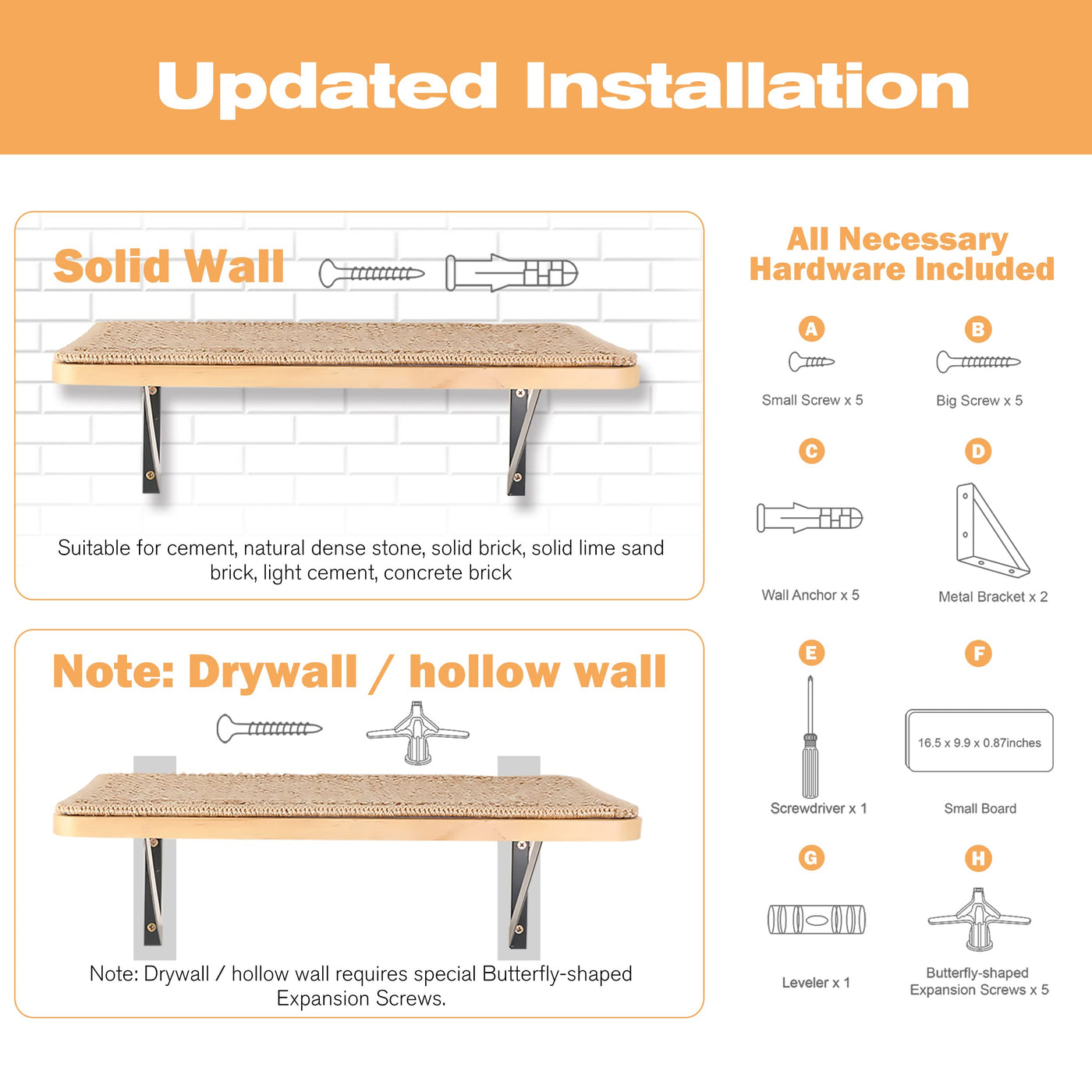 Updated Installation

Solid Wall

Suitable for cement, natural dense stone, solid brick, solid lime sand brick, light cement, concrete brick

Note: Drywall / hollow wall

Note: Drywall / hollow wall requires special Butterfly-shaped Expansion Screws.

All Necessary Hardware Included

A
Small Screw x 5

B
Big Screw x 5

C
Wall Anchor x 5

D
Metal Bracket x 2

E
Screwdriver x 1

F
16.5 x 9.9 x 0.87inches
Small Board

G
Leveler x 1

H
Butterfly-shaped Expansion Screws x 5