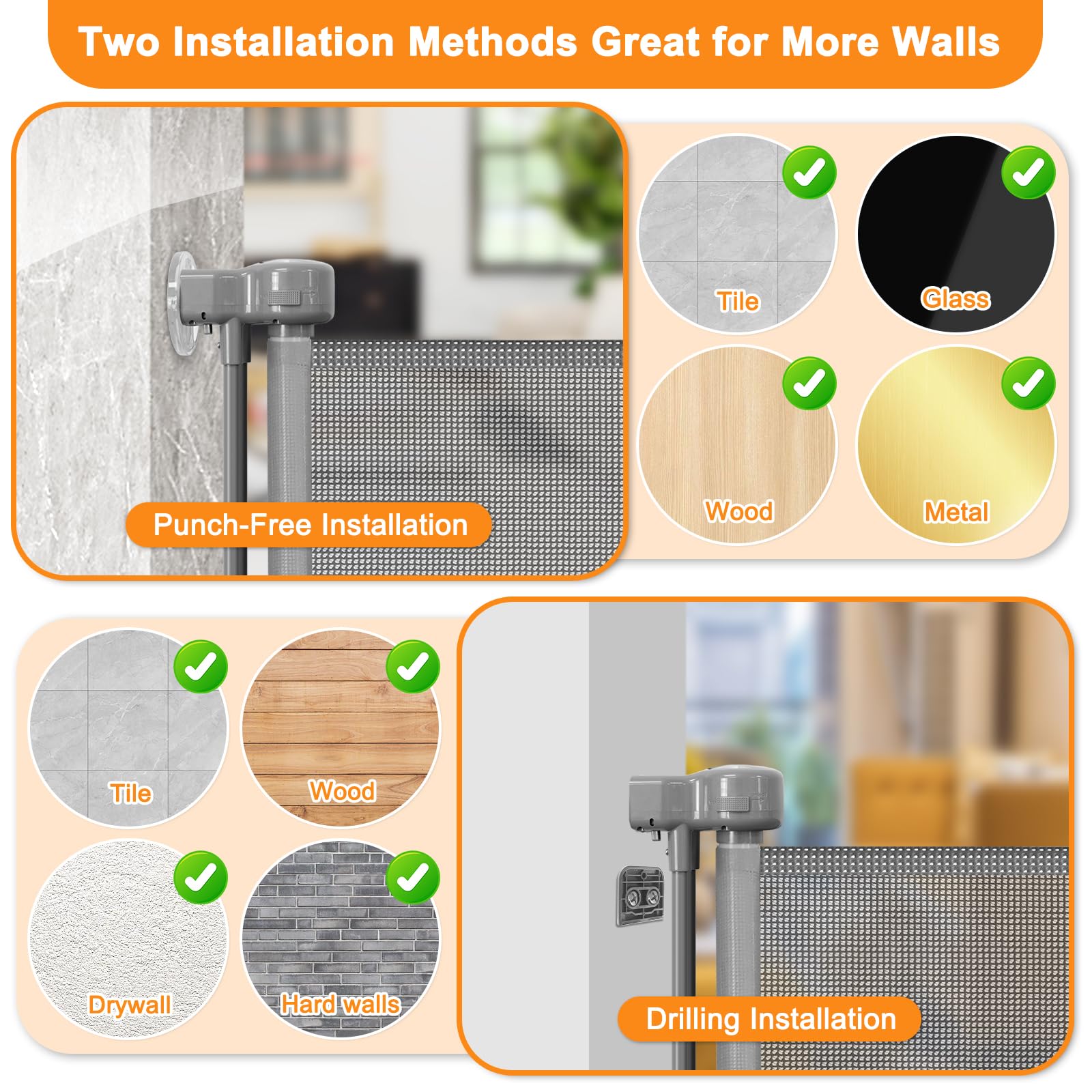 Two Installation Methods Great for More Walls

Punch-Free Installation

Tile

Glass

Wood

Metal

Tile

Wood

Drywall

Hard walls

Drilling Installation