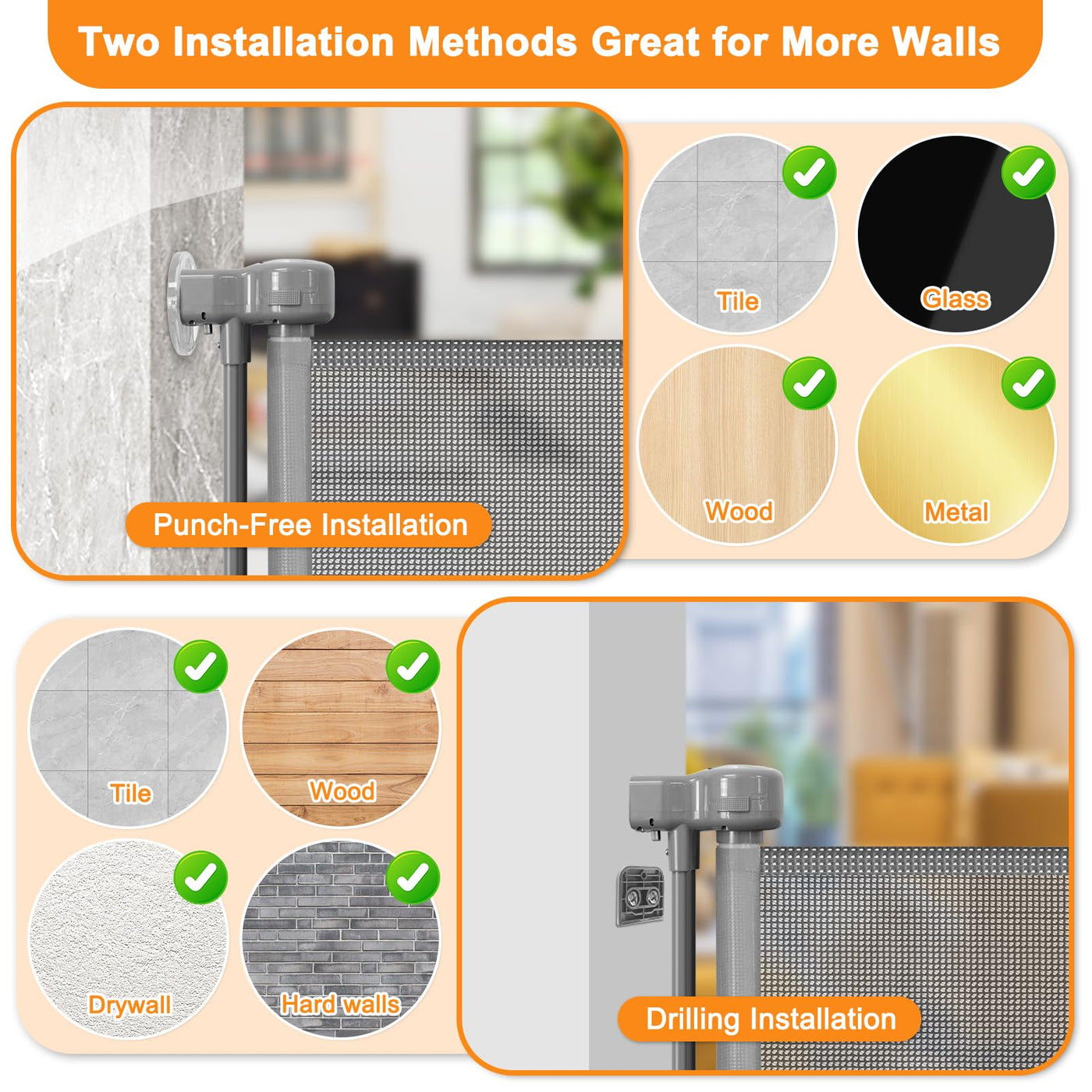 Two Installation Methods Great for More Walls

Punch-Free Installation

Tile

Glass

Wood

Metal

Tile

Wood

Drywall

Hard walls

Drilling Installation