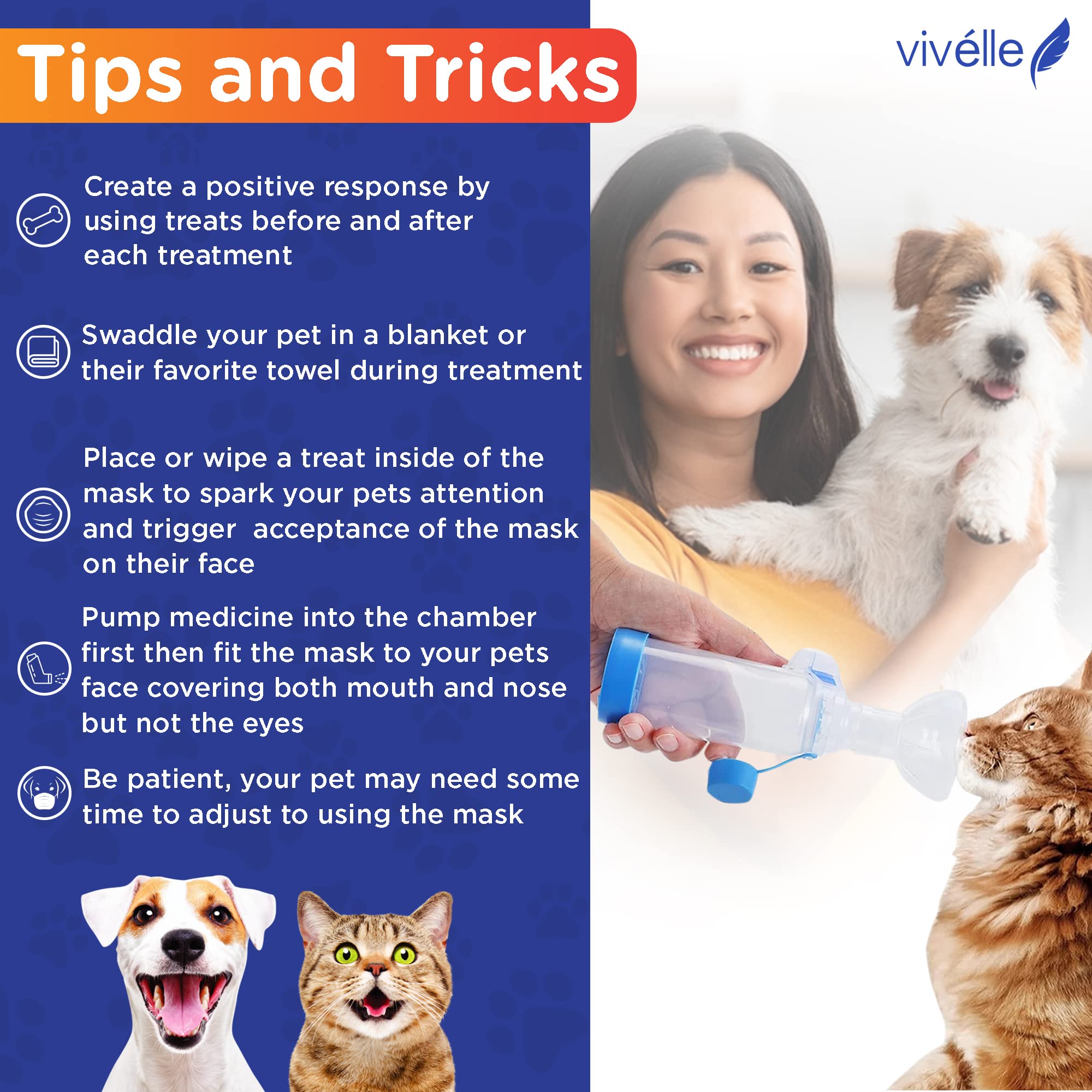 Tips and Tricks

vivélle

Create a positive response by using treats before and after each treatment

Swaddle your pet in a blanket or their favorite towel during treatment

Place or wipe a treat inside of the mask to spark your pets attention and trigger  acceptance of the mask on their face

Pump medicine into the chamber first then fit the mask to your pets face covering both mouth and nose but not the eyes

Be patient, your pet may need some time to adjust to using the mask