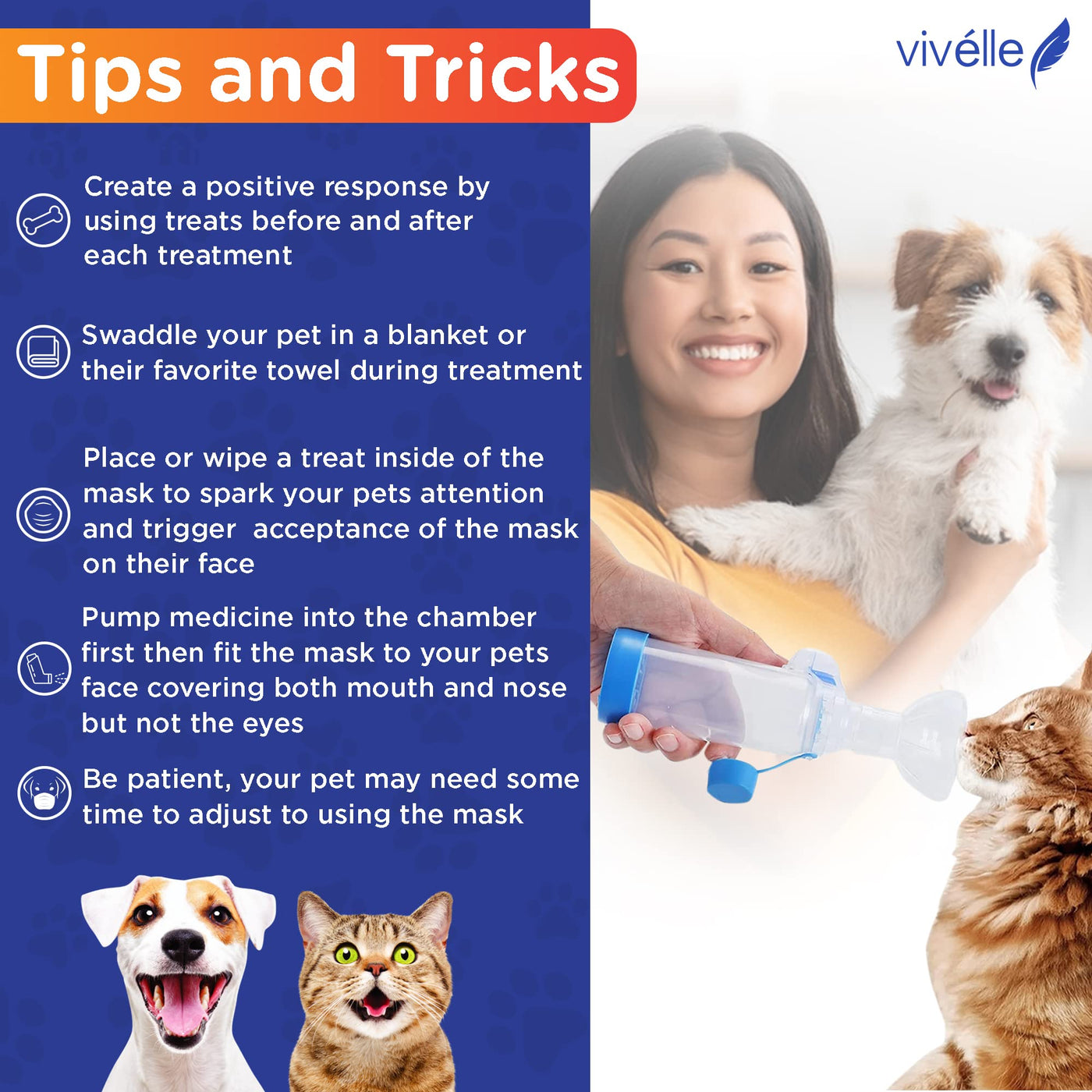 Tips and Tricks

vivélle

Create a positive response by using treats before and after each treatment

Swaddle your pet in a blanket or their favorite towel during treatment

Place or wipe a treat inside of the mask to spark your pets attention and trigger  acceptance of the mask on their face

Pump medicine into the chamber first then fit the mask to your pets face covering both mouth and nose but not the eyes

Be patient, your pet may need some time to adjust to using the mask