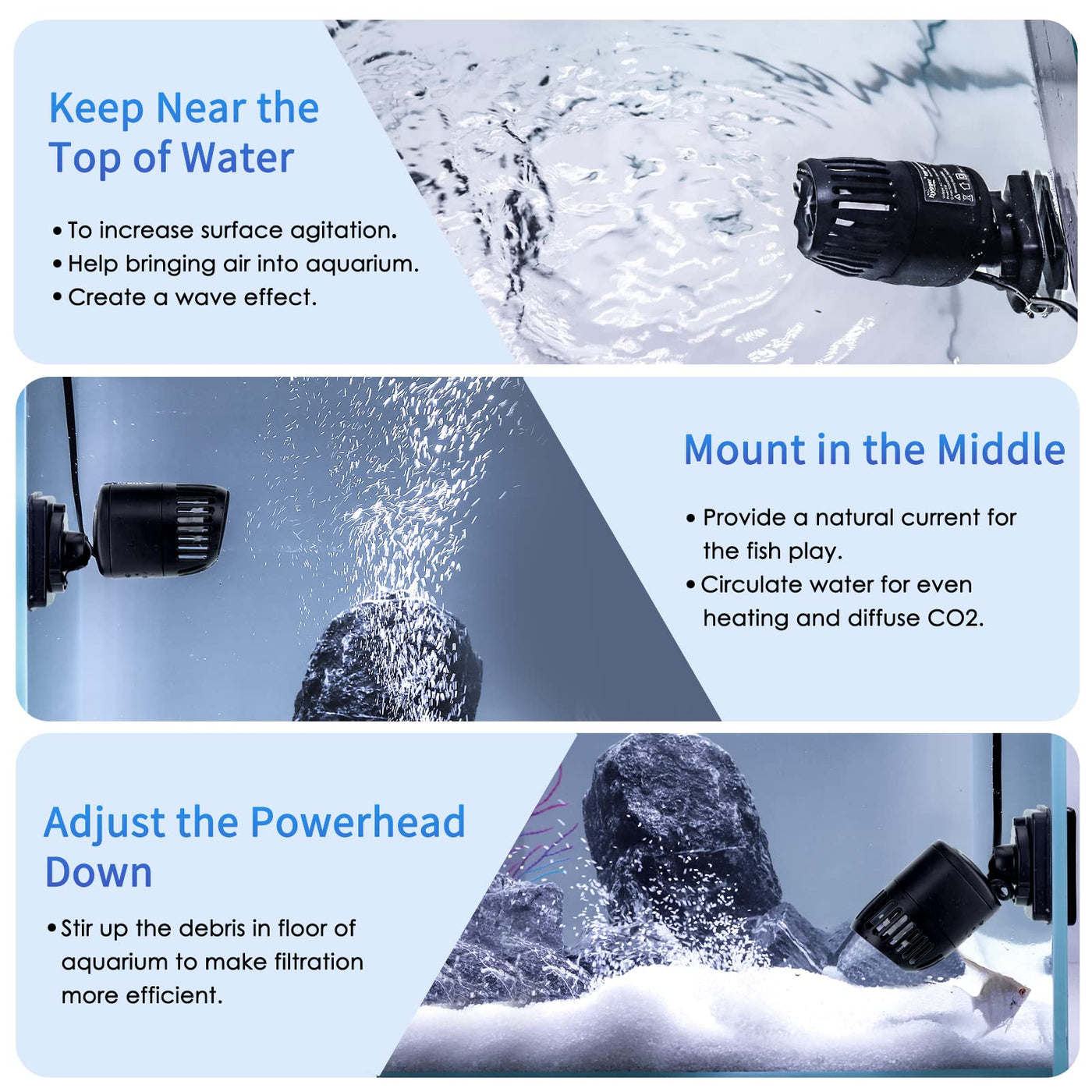 Keep Near the Top of Water

• To increase surface agitation.
• Help bringing air into aquarium.
• Create a wave effect.

Mount in the Middle

• Provide a natural current for the fish play.
• Circulate water for even heating and diffuse CO2.

Adjust the Powerhead Down

• Stir up the debris in floor of aquarium to make filtration more efficient.