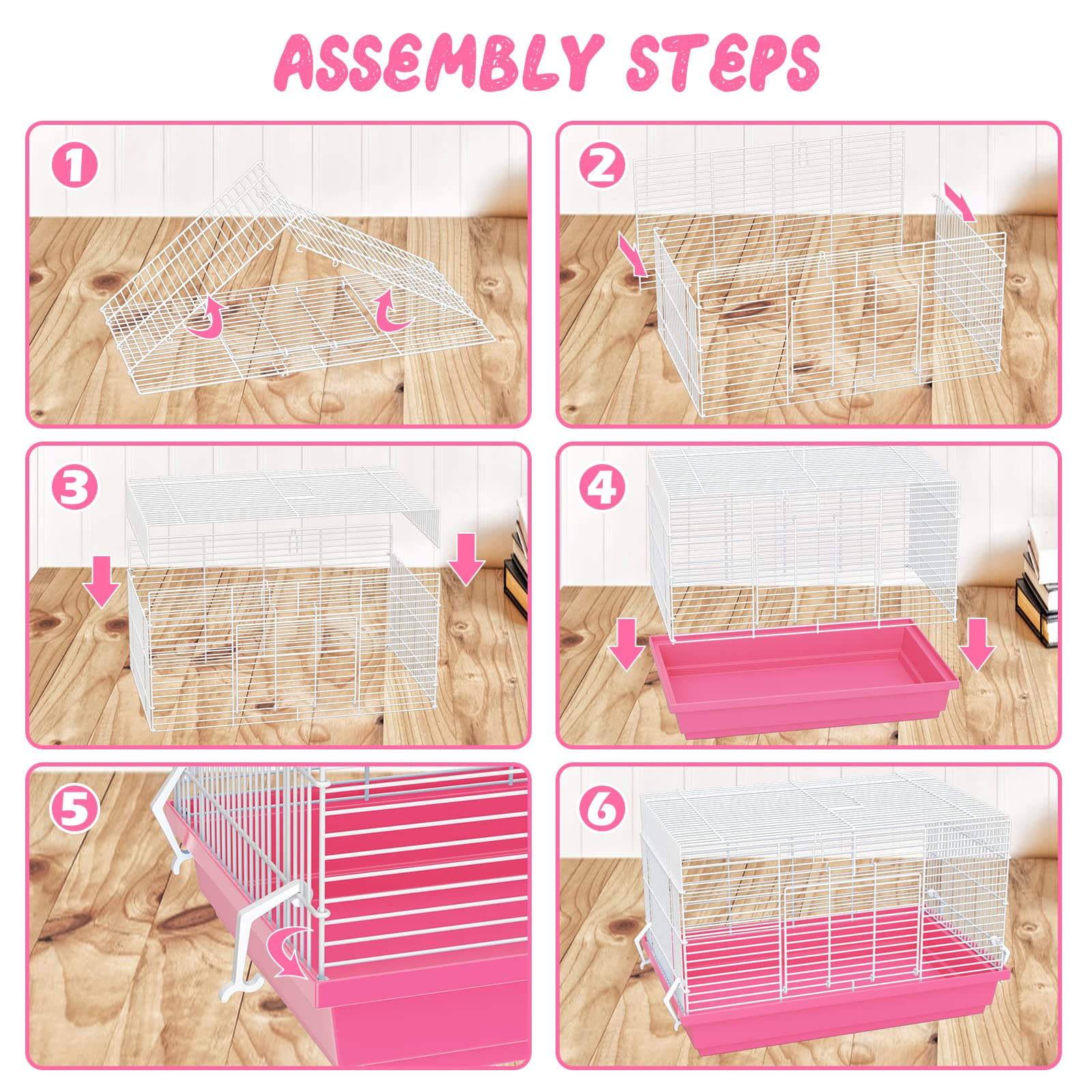 ASSEMBLY STEPS

1

2

3

4

5

6