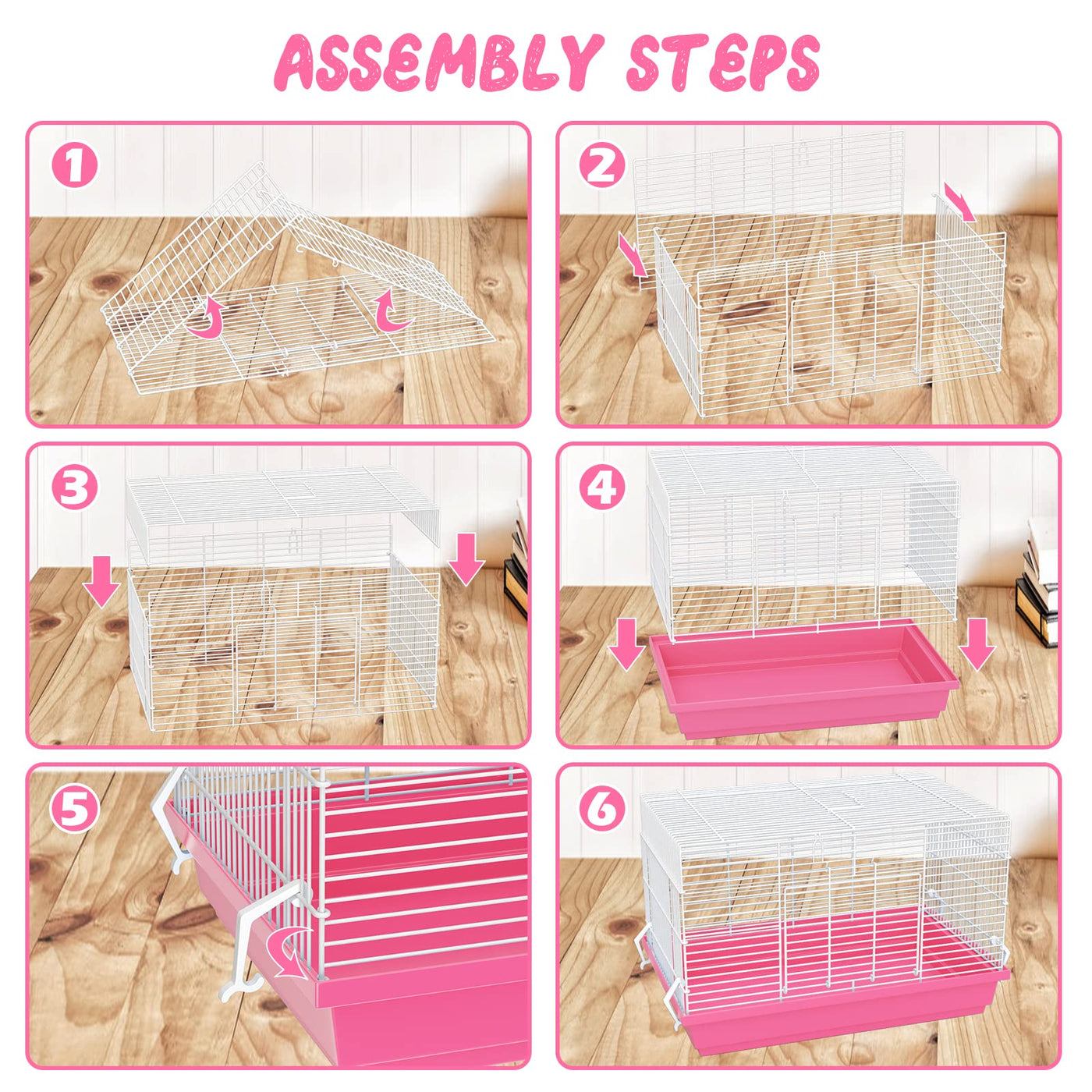 ASSEMBLY STEPS

1

2

3

4

5

6