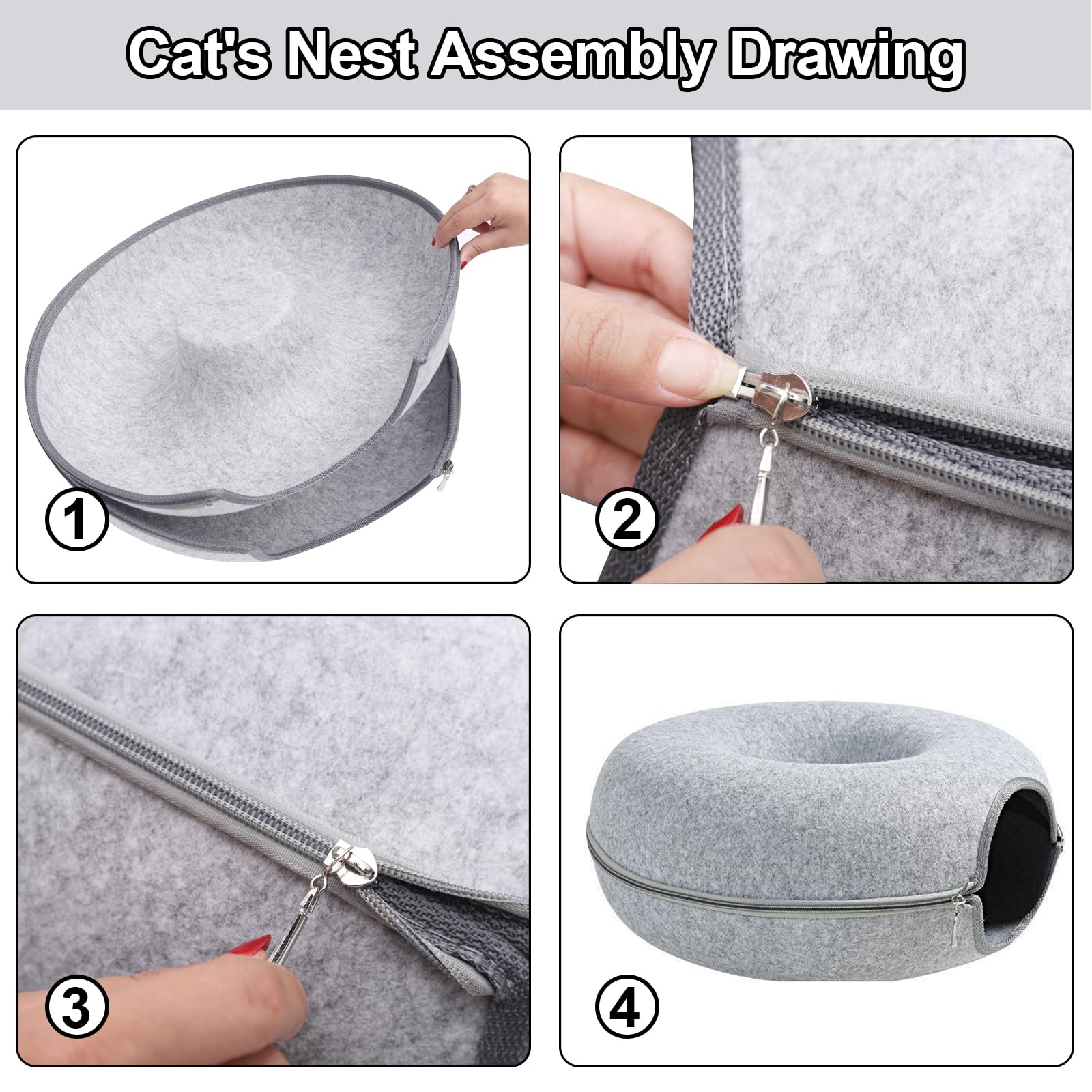 Cat's Nest Assembly Drawing

①

②

③

④