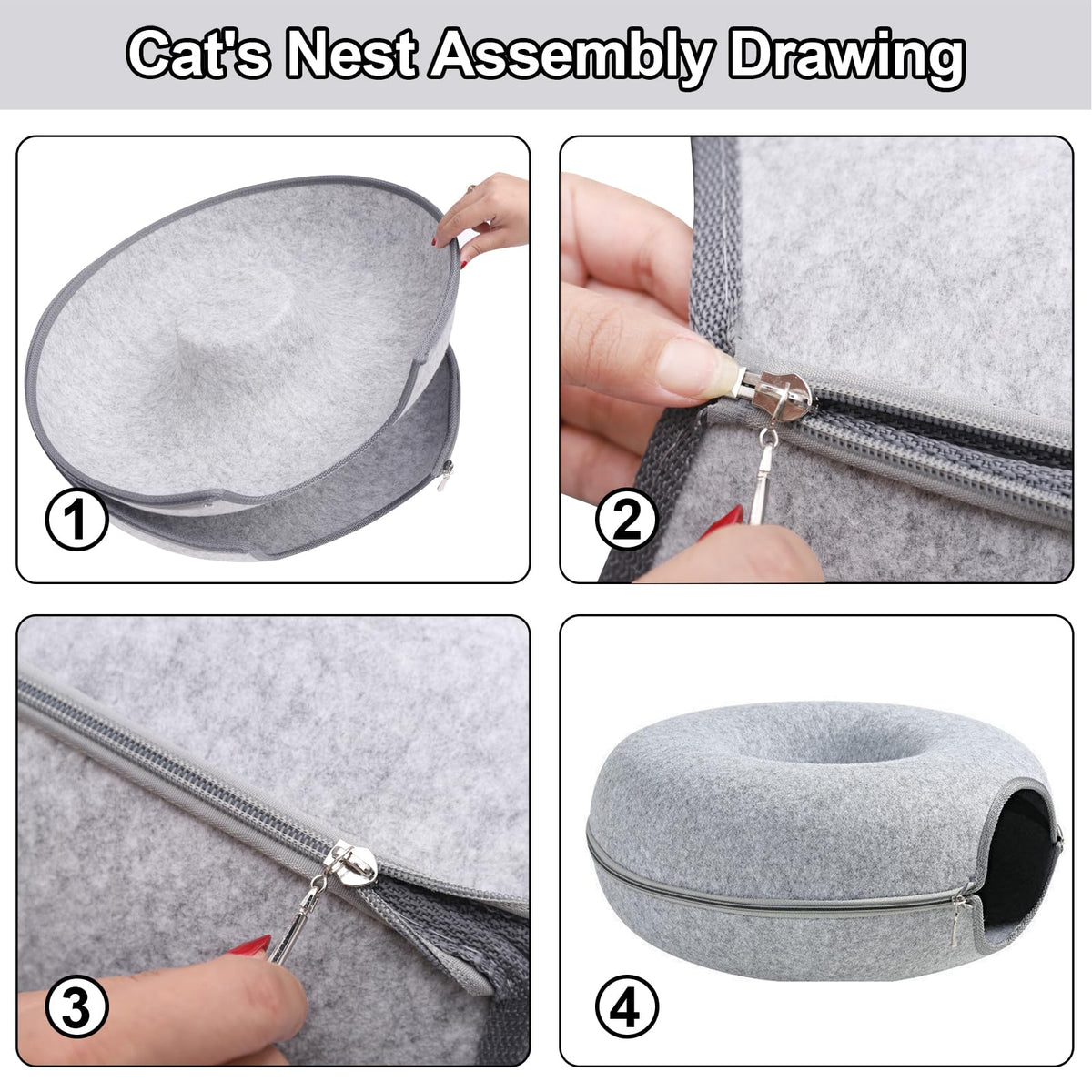 Cat's Nest Assembly Drawing

1

2

3

4