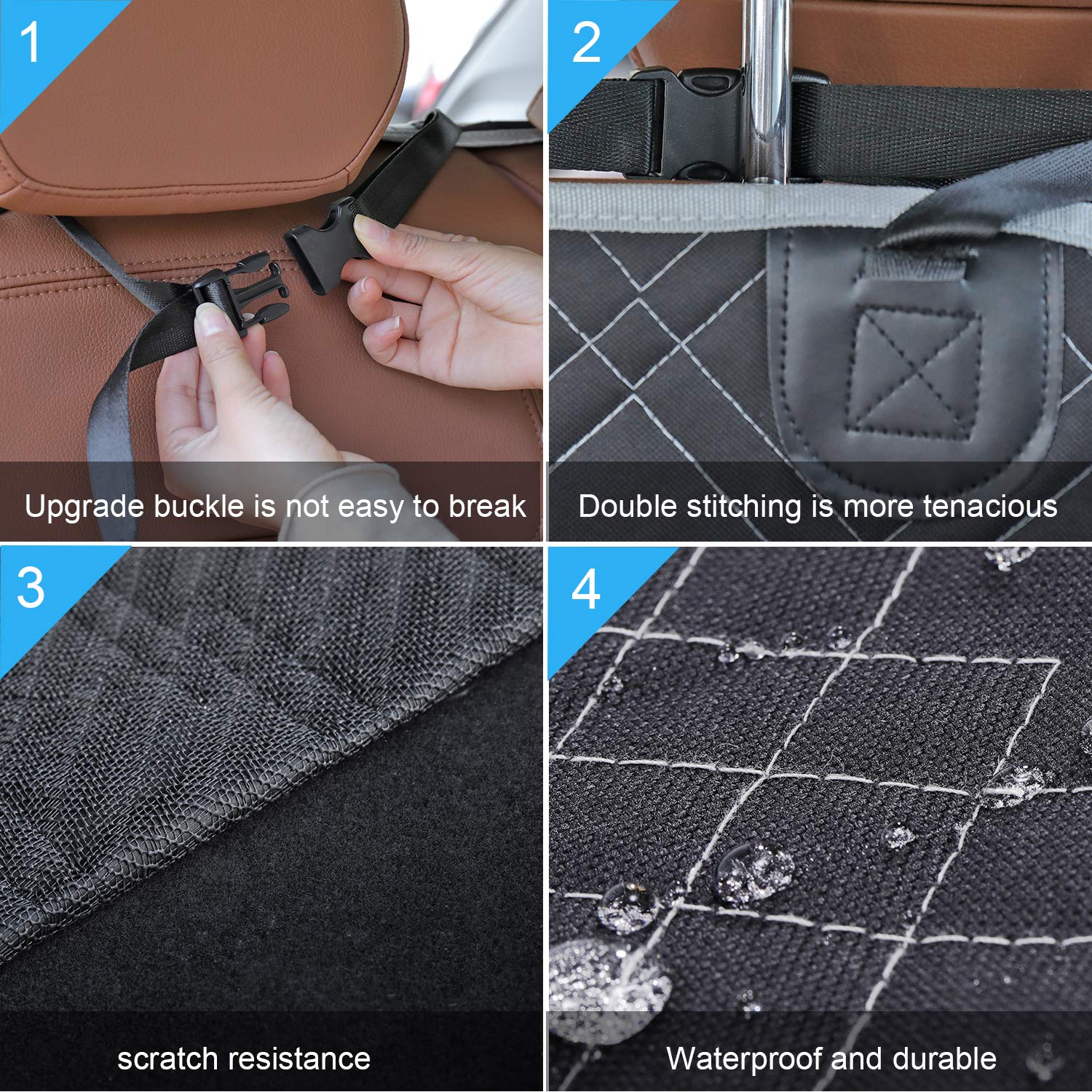 1

Upgrade buckle is not easy to break

2

Double stitching is more tenacious

3

scratch resistance

4

Waterproof and durable