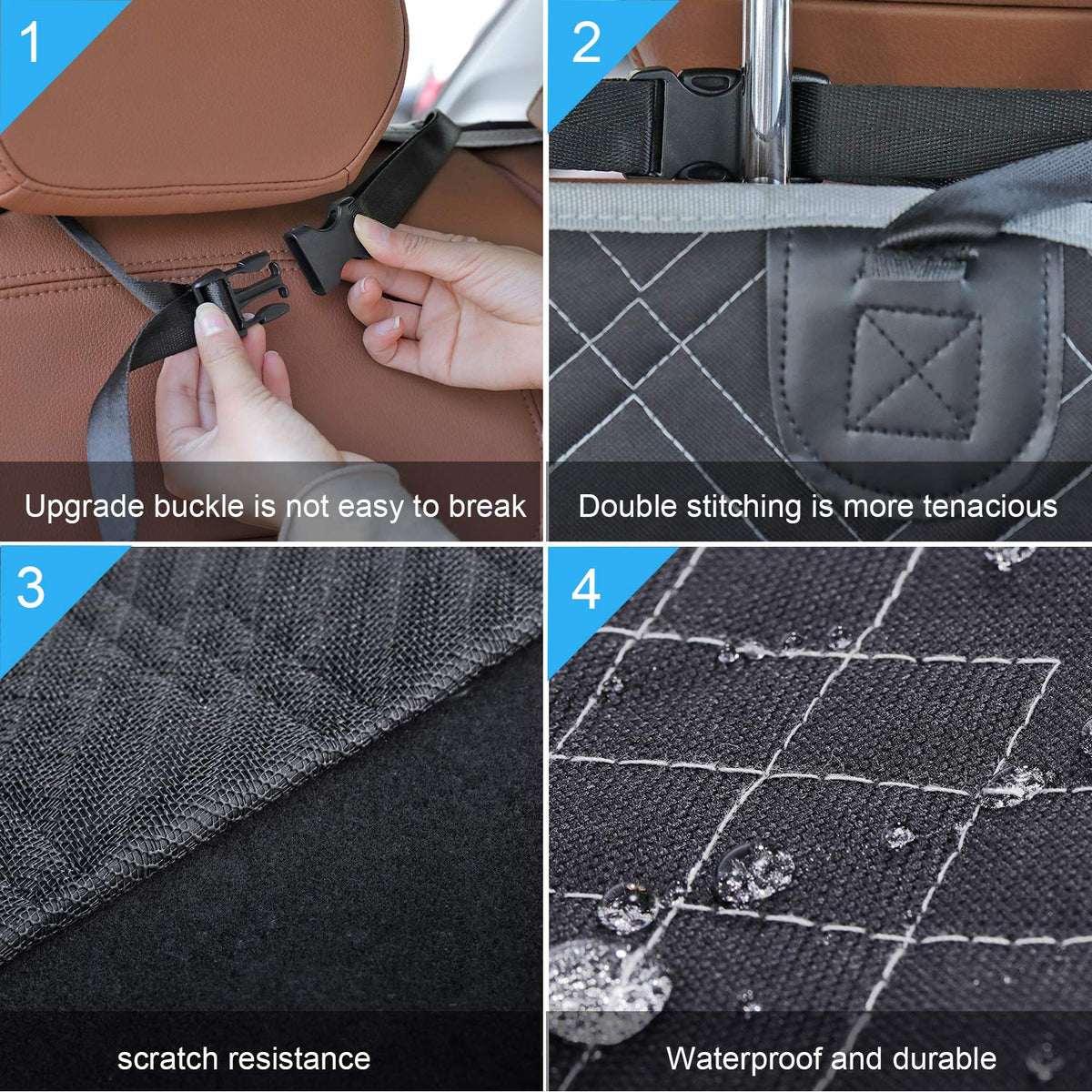 1

Upgrade buckle is not easy to break

2

Double stitching is more tenacious

3

scratch resistance

4

Waterproof and durable