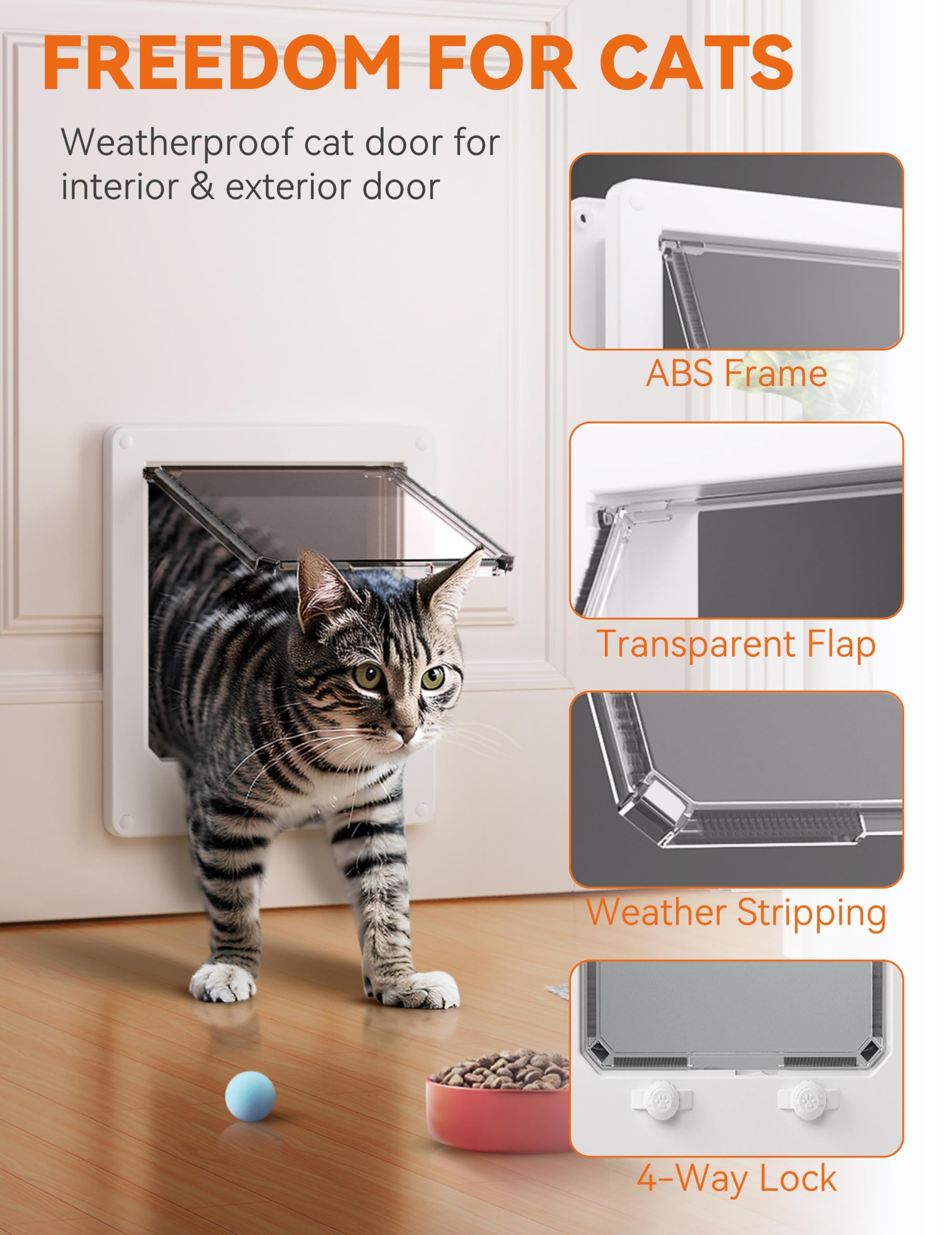 FREEDOM FOR CATS

Weatherproof cat door for interior & exterior door

ABS Frame

Transparent Flap

Weather Stripping

4-Way Lock