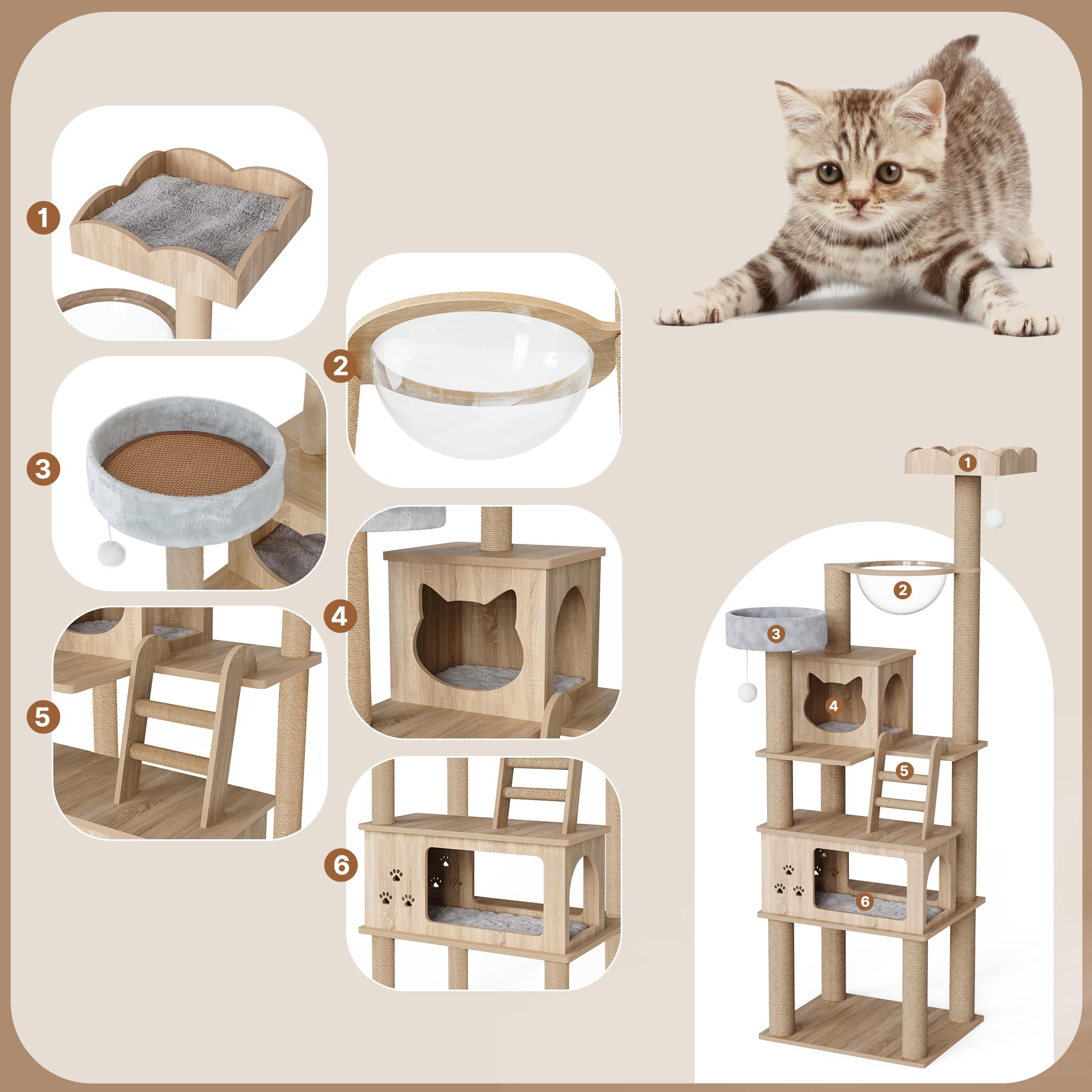 1
2
3
4
5
6
1
2
3
4
5
6