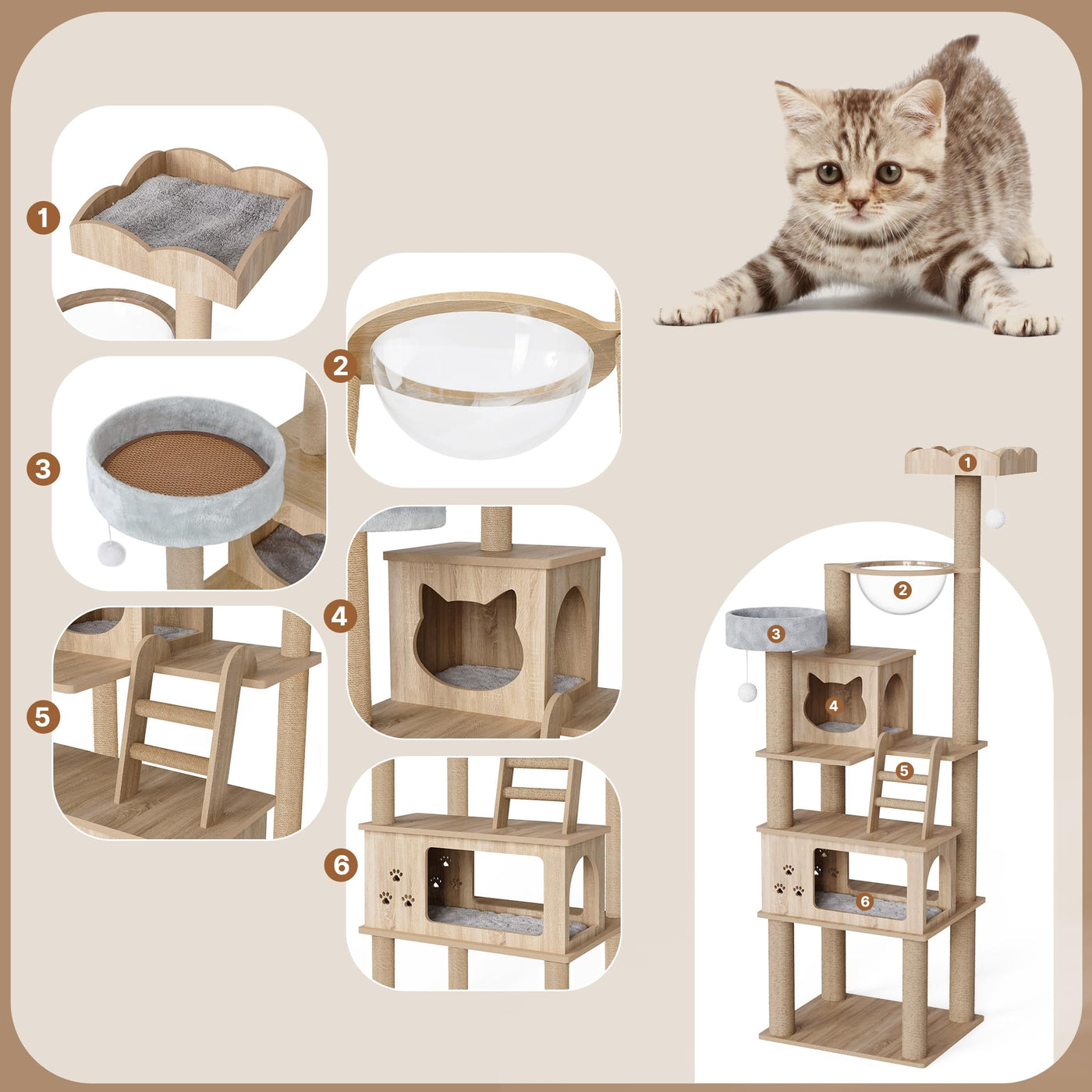 1
2
3
4
5
6
1
2
3
4
5
6