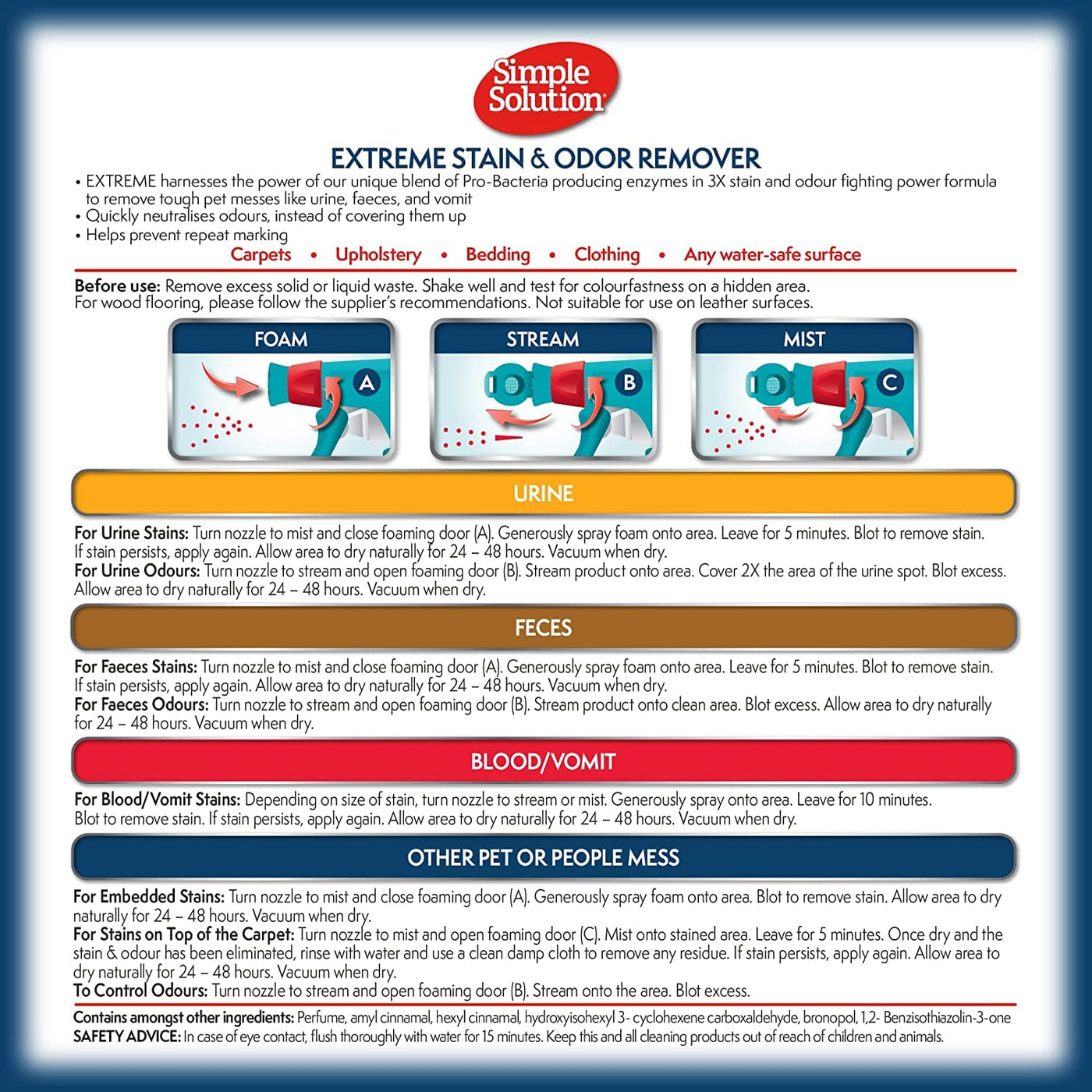 Simple Solution

EXTREME STAIN & ODOR REMOVER

• EXTREME harnesses the power of our unique blend of Pro-Bacteria producing enzymes in 3X stain and odour fighting power formula to remove tough pet messes like urine, faeces, and vomit
• Quickly neutralises odours, instead of covering them up
• Helps prevent repeat marking

Carpets • Upholstery • Bedding • Clothing • Any water-safe surface

Before use: Remove excess solid or liquid waste. Shake well and test for colourfastness on a hidden area. For wood flooring, please follow the supplier's recommendations. Not suitable for use on leather surfaces.

FOAM A

STREAM B

MIST C

URINE

For Urine Stains: Turn nozzle to mist and close foaming door (A). Generously spray foam onto area. Leave for 5 minutes. Blot to remove stain. If stain persists, apply again. Allow area to dry naturally for 24 – 48 hours. Vacuum when dry.
For Urine Odours: Turn nozzle to stream and open foaming door (B). Stream product onto area. Cover 2X the area of the urine spot. Blot excess. Allow area to dry naturally for 24 – 48 hours. Vacuum when dry.

FECES

For Faeces Stains: Turn nozzle to mist and close foaming door (A). Generously spray foam onto area. Leave for 5 minutes. Blot to remove stain. If stain persists, apply again. Allow area to dry naturally for 24 – 48 hours. Vacuum when dry.
For Faeces Odours: Turn nozzle to stream and open foaming door (B). Stream product onto clean area. Blot excess. Allow area to dry naturally for 24 – 48 hours. Vacuum when dry.

BLOOD/VOMIT

For Blood/Vomit Stains: Depending on size of stain, turn nozzle to stream or mist. Generously spray onto area. Leave for 10 minutes. Blot to remove stain. If stain persists, apply again. Allow area to dry naturally for 24 – 48 hours. Vacuum when dry.

OTHER PET OR PEOPLE MESS

For Embedded Stains: Turn nozzle to mist and close foaming door (A). Generously spray foam onto area. Blot to remove stain. Allow area to dry naturally for 24 – 48 hours. Vacuum when dry.
For Stains on Top of the Carpet: Turn nozzle to mist and open foaming door (C). Mist onto stained area. Leave for 5 minutes. Once dry and the stain & odour has been eliminated, rinse with water and use a clean damp cloth to remove any residue. If stain persists, apply again. Allow area to dry naturally for 24 – 48 hours. Vacuum when dry.
To Control Odours: Turn nozzle to stream and open foaming door (B). Stream onto the area. Blot excess.

Contains amongst other ingredients: Perfume, amyl cinnamal, hexyl cinnamal, hydroxyisohexyl 3- cyclohexene carboxaldehyde, bronopol, 1,2- Benzisothiazolin-3-one
SAFETY ADVICE: In case of eye contact, flush thoroughly with water for 15 minutes. Keep this and all cleaning products out of reach of children and animals.