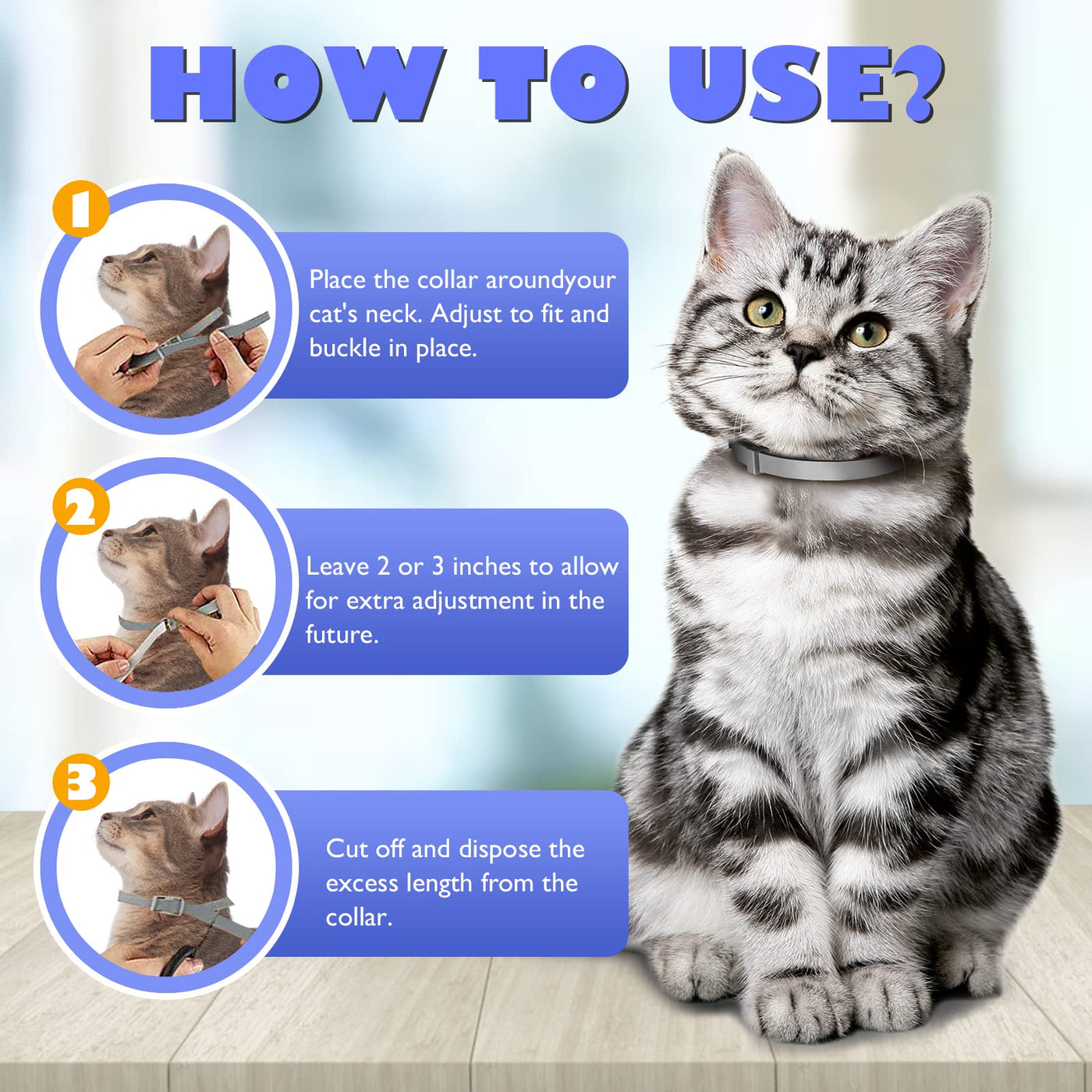 HOW TO USE?

1

Place the collar aroundyour cat's neck. Adjust to fit and buckle in place.

2

Leave 2 or 3 inches to allow for extra adjustment in the future.

3

Cut off and dispose the excess length from the collar.