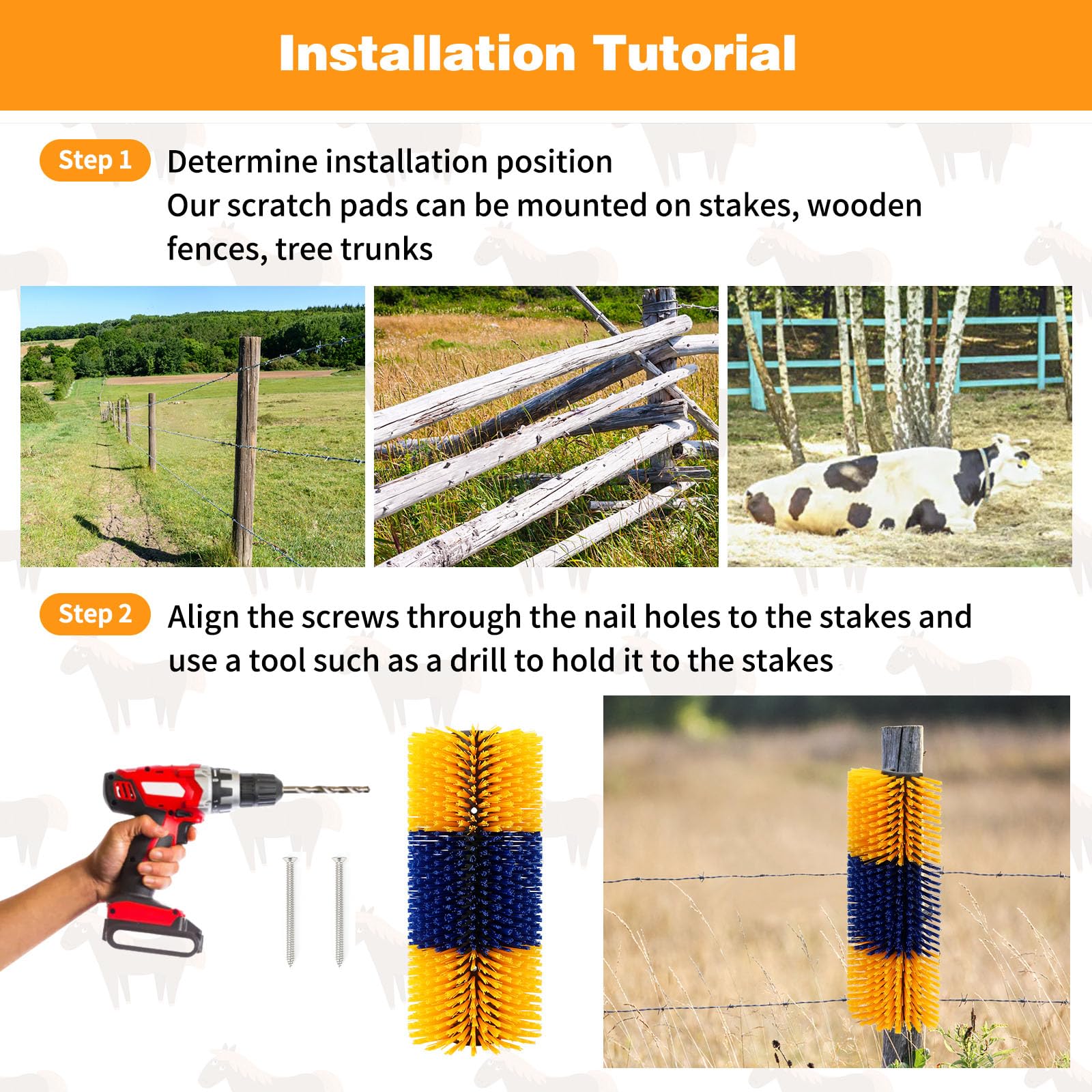 Installation Tutorial

Step 1 Determine installation position
Our scratch pads can be mounted on stakes, wooden fences, tree trunks

Step 2 Align the screws through the nail holes to the stakes and use a tool such as a drill to hold it to the stakes