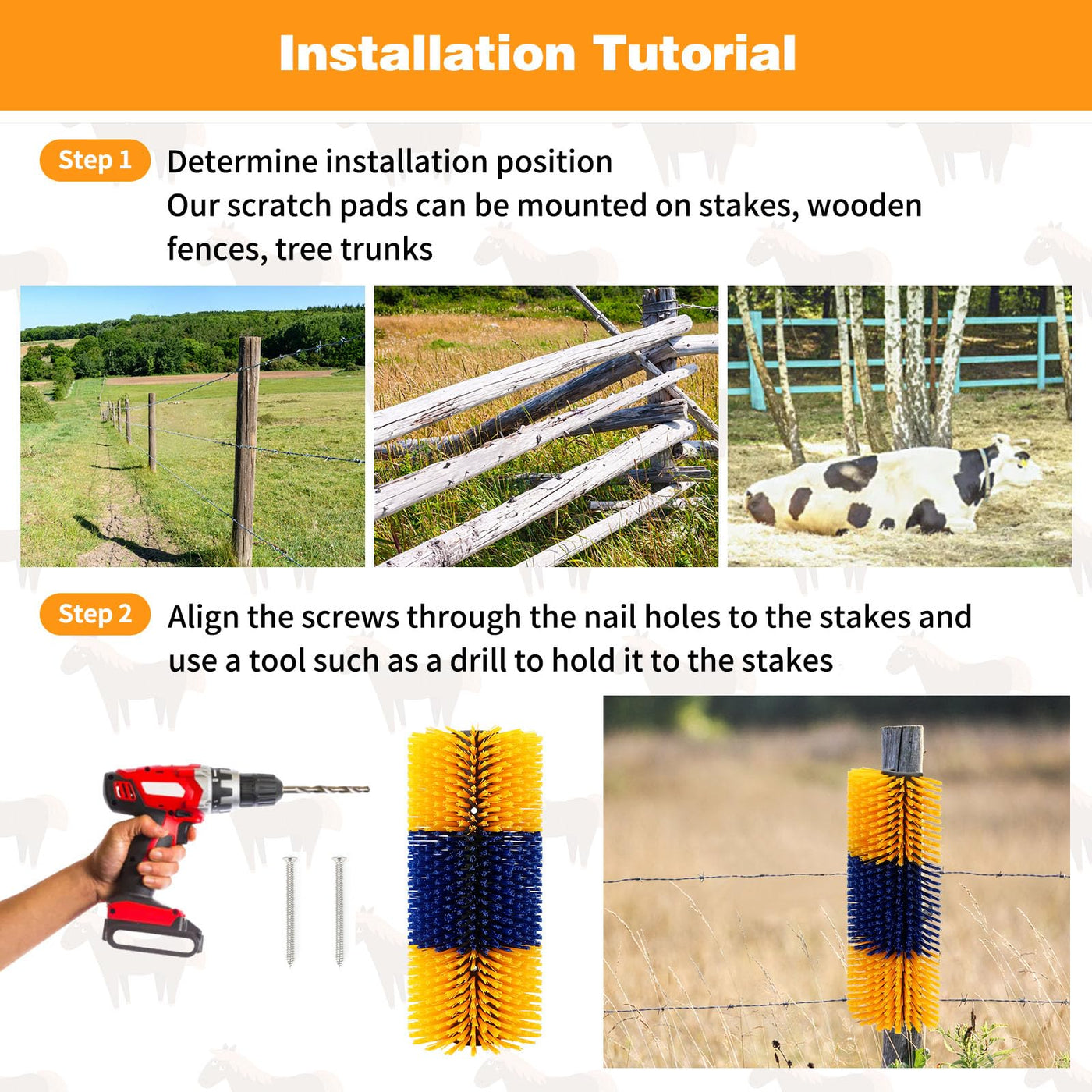 Installation Tutorial

Step 1 Determine installation position
Our scratch pads can be mounted on stakes, wooden fences, tree trunks

Step 2 Align the screws through the nail holes to the stakes and use a tool such as a drill to hold it to the stakes