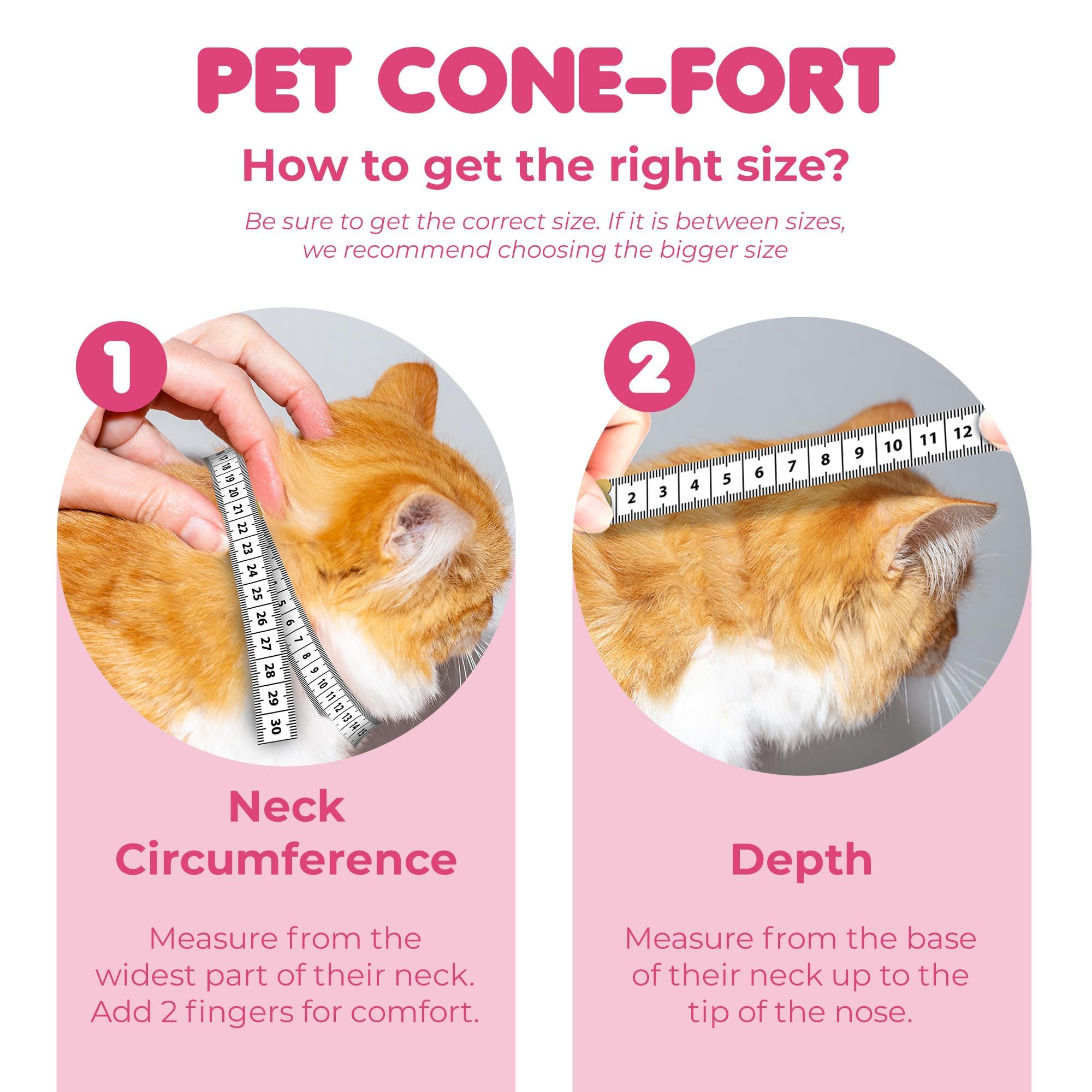 PET CONE-FORT

How to get the right size?

Be sure to get the correct size. If it is between sizes, we recommend choosing the bigger size

1

17 18 19 20 21 22 23 24 25 26 27 28 29 30

5 6 7 8 9 10 11 12 13 14 15

Neck Circumference

Measure from the widest part of their neck. Add 2 fingers for comfort.

2

2 3 4 5 6 7 8 9 10 11 12

Depth

Measure from the base of their neck up to the tip of the nose.