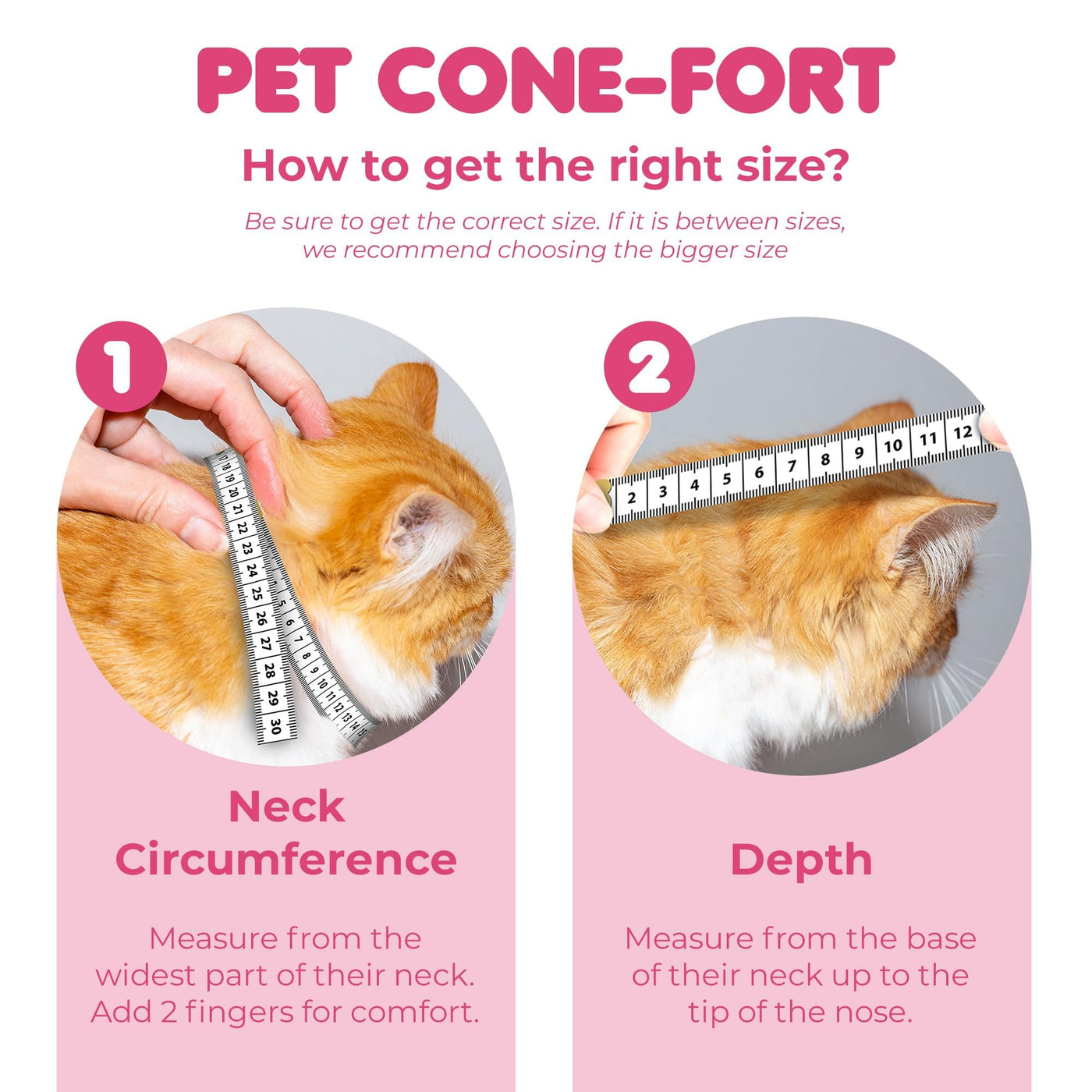 PET CONE-FORT

How to get the right size?

Be sure to get the correct size. If it is between sizes, we recommend choosing the bigger size

1

18 19 20 21 22 23 24 25 26 27 28 29 30
5 6 7 8 9 10 11 12 13 14 15

Neck Circumference

Measure from the widest part of their neck. Add 2 fingers for comfort.

2

2 3 4 5 6 7 8 9 10 11 12

Depth

Measure from the base of their neck up to the tip of the nose.