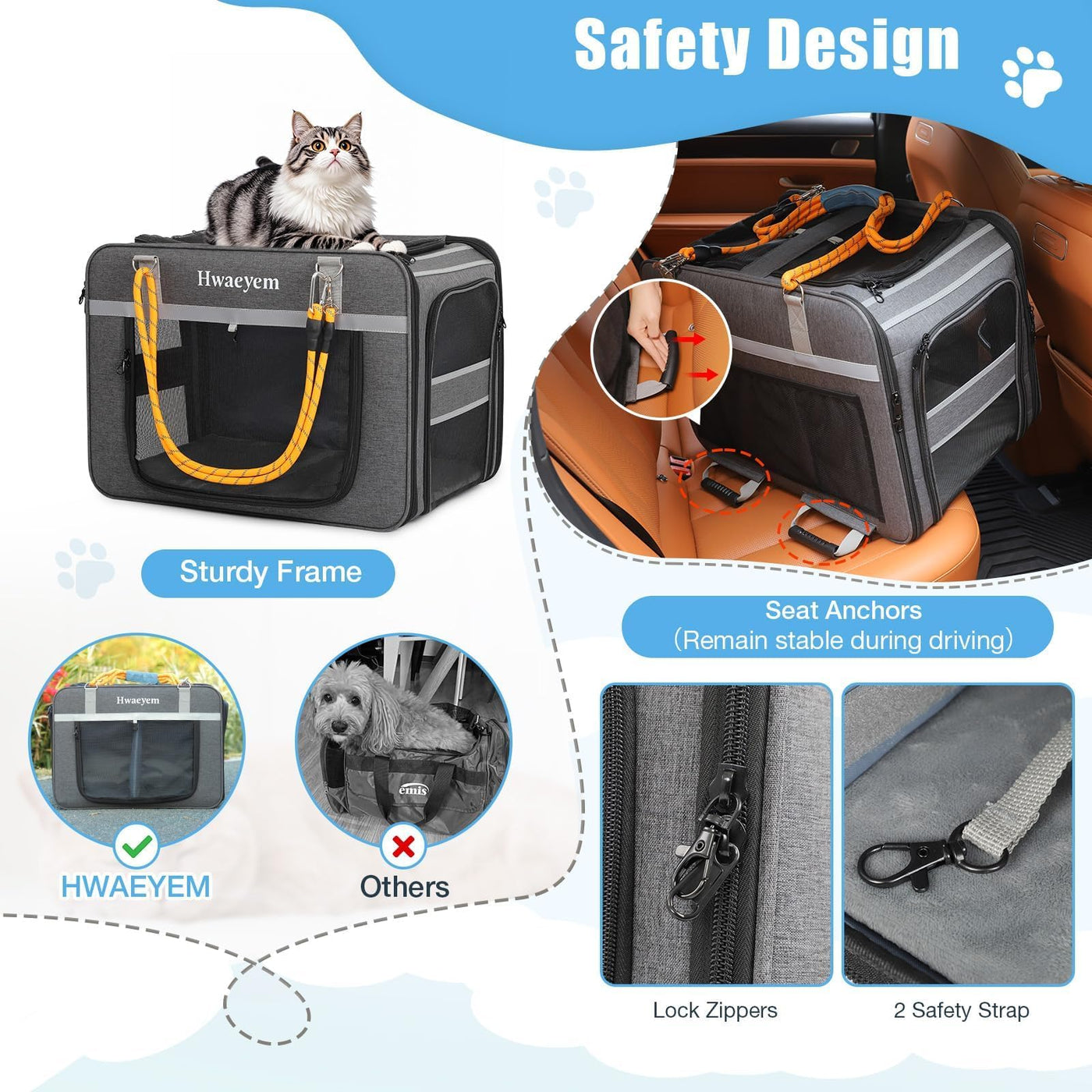 Safety Design

Hwaeyem

Sturdy Frame

Seat Anchors
(Remain stable during driving)

Hwaeyem

emis

HWAEYEM

Others

Lock Zippers

2 Safety Strap