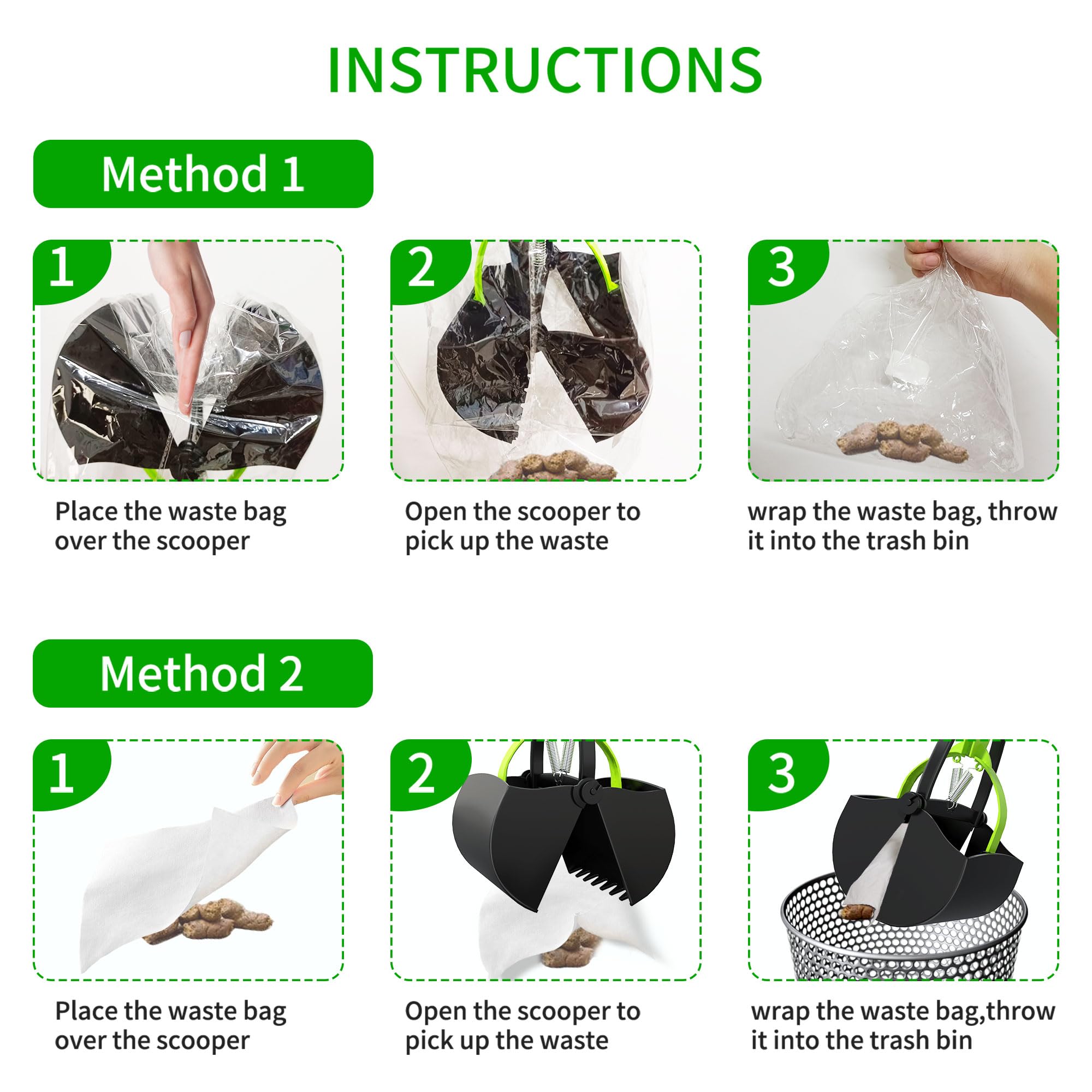 INSTRUCTIONS

Method 1

1

Place the waste bag over the scooper

2

Open the scooper to pick up the waste

3

wrap the waste bag, throw it into the trash bin

Method 2

1

Place the waste bag over the scooper

2

Open the scooper to pick up the waste

3

wrap the waste bag,throw it into the trash bin