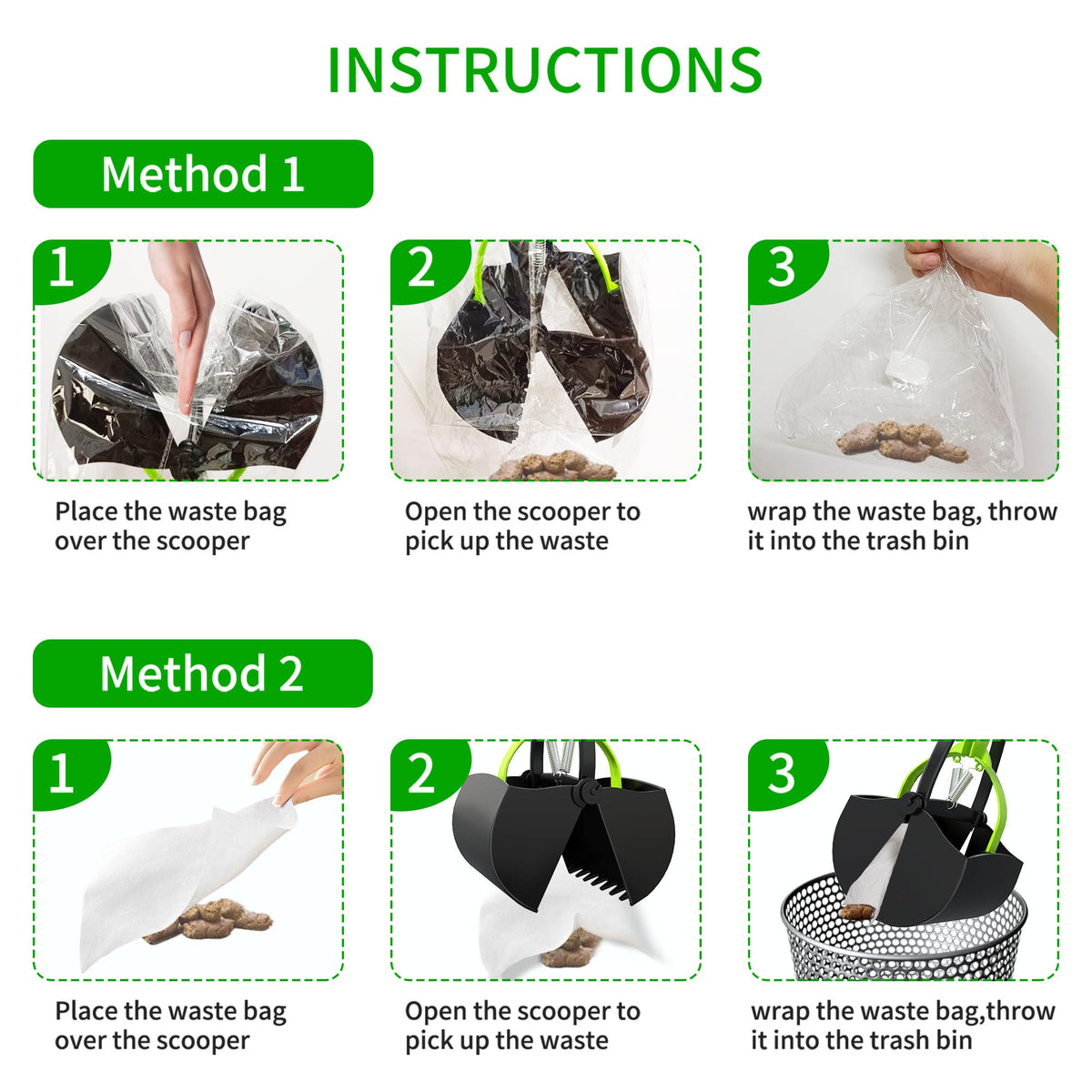 INSTRUCTIONS

Method 1

1

Place the waste bag over the scooper

2

Open the scooper to pick up the waste

3

wrap the waste bag, throw it into the trash bin

Method 2

1

Place the waste bag over the scooper

2

Open the scooper to pick up the waste

3

wrap the waste bag,throw it into the trash bin