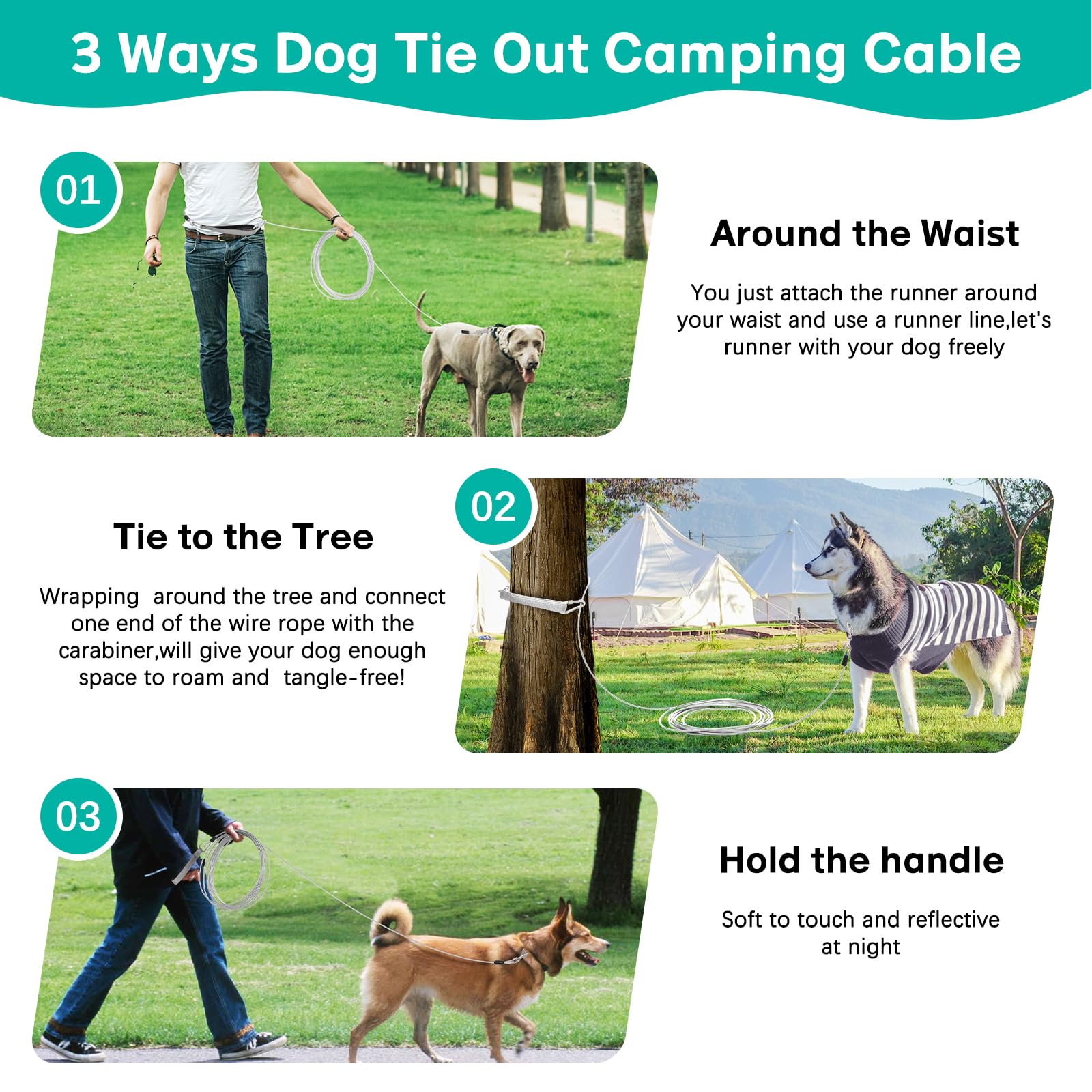 3 Ways Dog Tie Out Camping Cable

01

Around the Waist

You just attach the runner around your waist and use a runner line,let's runner with your dog freely

02

Tie to the Tree

Wrapping around the tree and connect one end of the wire rope with the carabiner,will give your dog enough space to roam and tangle-free!

03

Hold the handle

Soft to touch and reflective at night