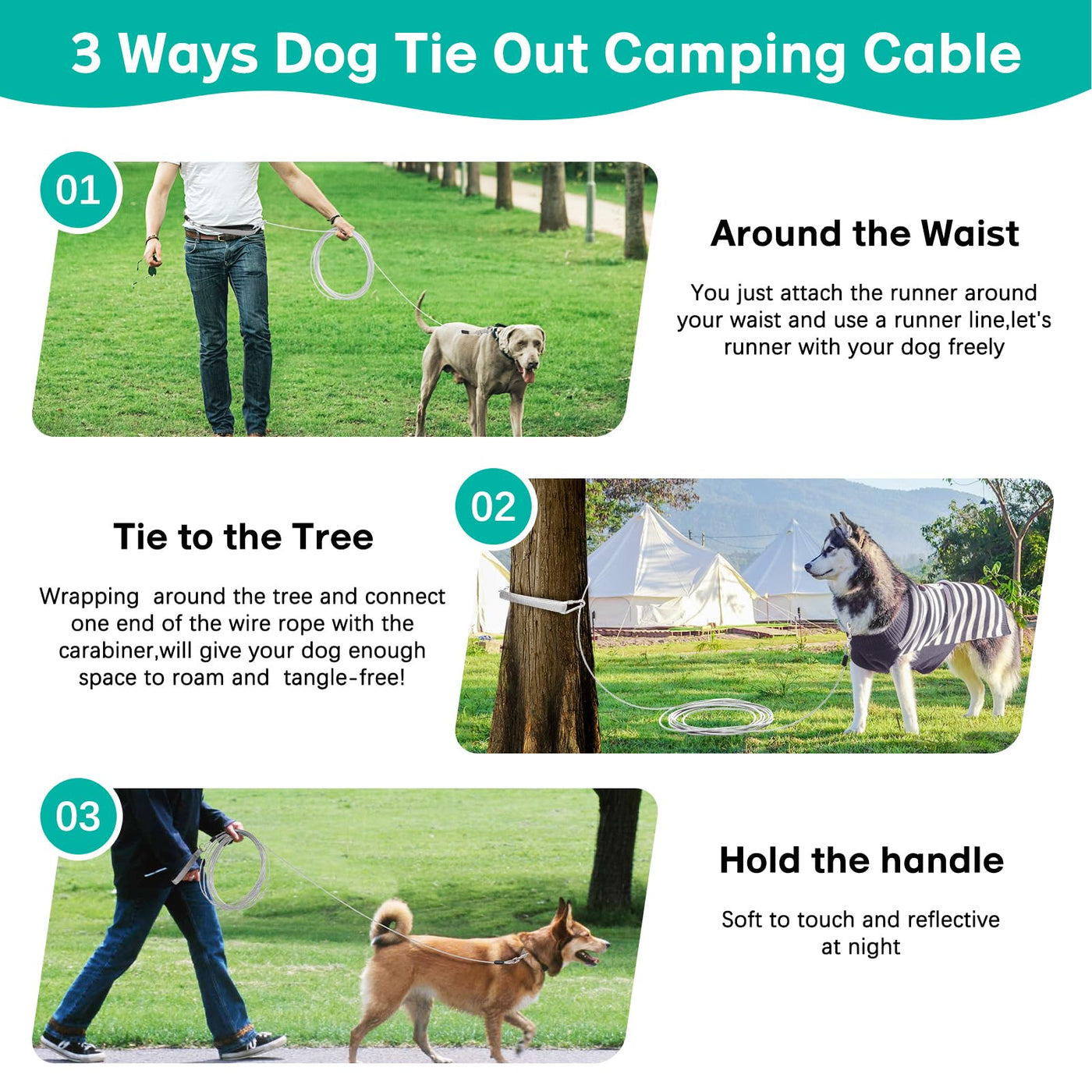 3 Ways Dog Tie Out Camping Cable

01

Around the Waist

You just attach the runner around your waist and use a runner line,let's runner with your dog freely

02

Tie to the Tree

Wrapping around the tree and connect one end of the wire rope with the carabiner,will give your dog enough space to roam and tangle-free!

03

Hold the handle

Soft to touch and reflective at night