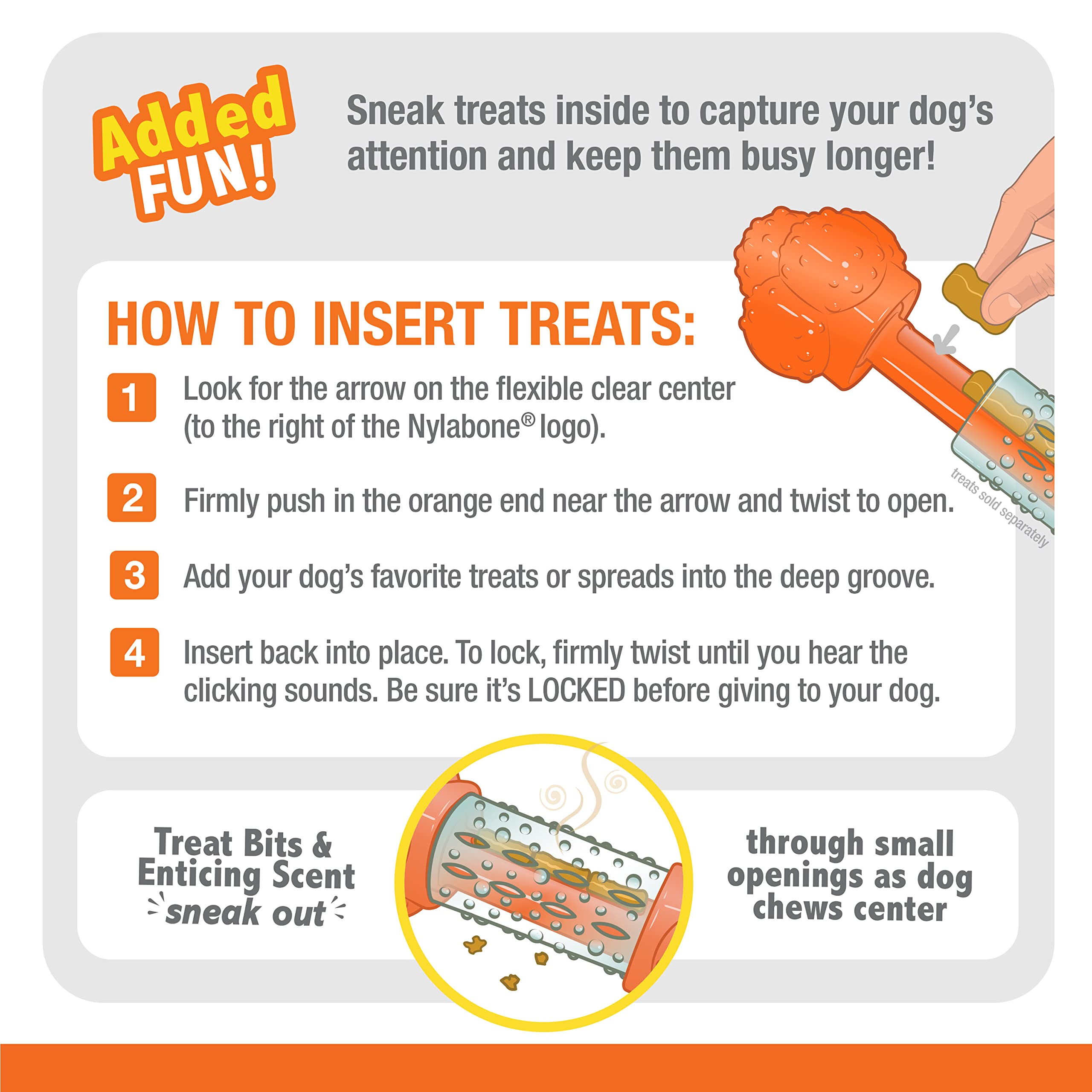 Added FUN!

Sneak treats inside to capture your dog's attention and keep them busy longer!

HOW TO INSERT TREATS:

1 Look for the arrow on the flexible clear center (to the right of the Nylabone® logo).

2 Firmly push in the orange end near the arrow and twist to open.

treats sold separately

3 Add your dog's favorite treats or spreads into the deep groove.

4 Insert back into place. To lock, firmly twist until you hear the clicking sounds. Be sure it's LOCKED before giving to your dog.

Treat Bits & Enticing Scent sneak out

through small openings as dog chews center