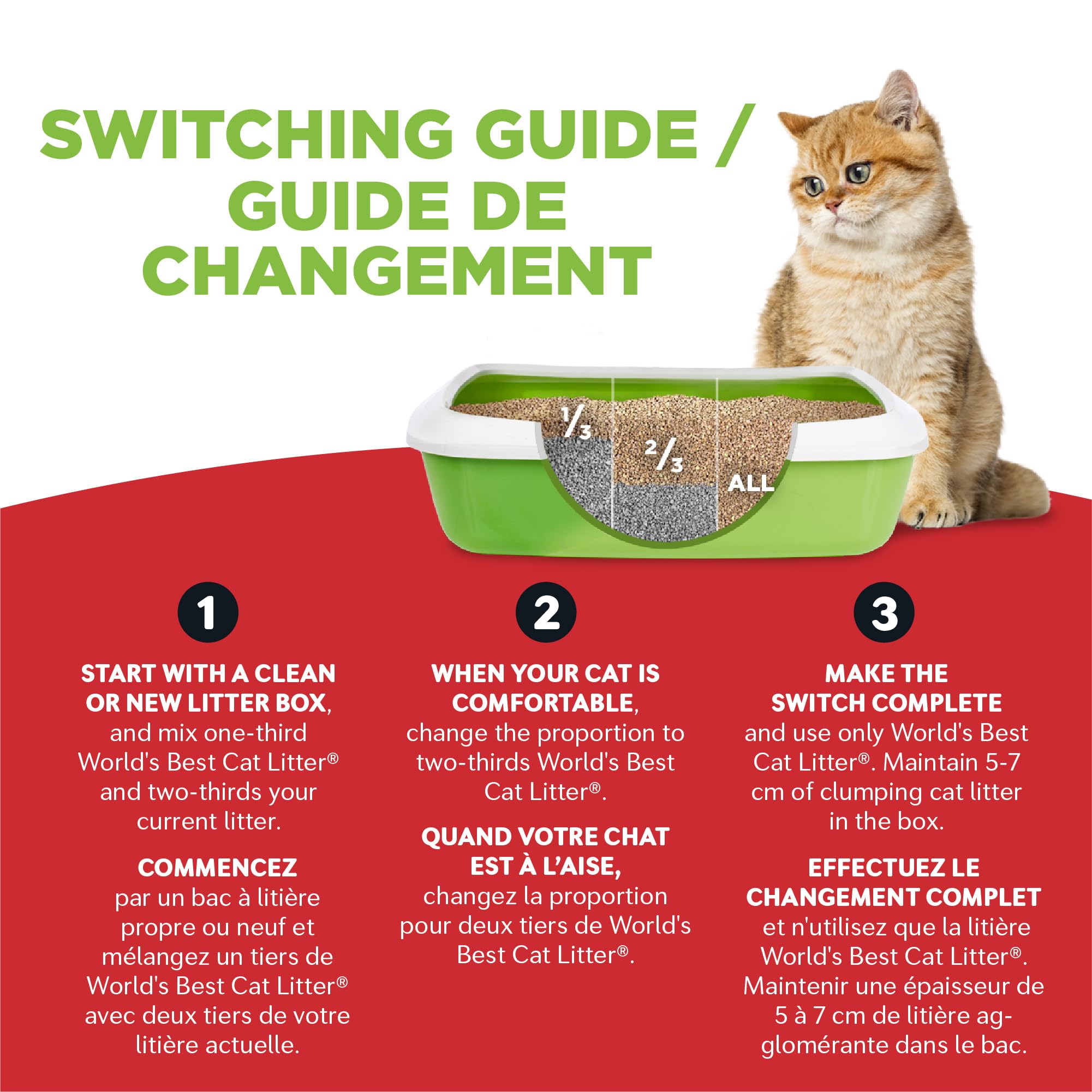 SWITCHING GUIDE / GUIDE DE CHANGEMENT

$\frac{1}{3}$

$\frac{2}{3}$

ALL

1

START WITH A CLEAN OR NEW LITTER BOX, and mix one-third World's Best Cat Litter® and two-thirds your current litter.

COMMENCEZ par un bac à litière propre ou neuf et mélangez un tiers de World's Best Cat Litter® avec deux tiers de votre litière actuelle.

2

WHEN YOUR CAT IS COMFORTABLE, change the proportion to two-thirds World's Best Cat Litter®.

QUAND VOTRE CHAT EST À L'AISE, changez la proportion pour deux tiers de World's Best Cat Litter®.

3

MAKE THE SWITCH COMPLETE and use only World's Best Cat Litter®. Maintain 5-7 cm of clumping cat litter in the box.

EFFECTUEZ LE CHANGEMENT COMPLET et n'utilisez que la litière World's Best Cat Litter®. Maintenir une épaisseur de 5 à 7 cm de litière agglomérante dans le bac.