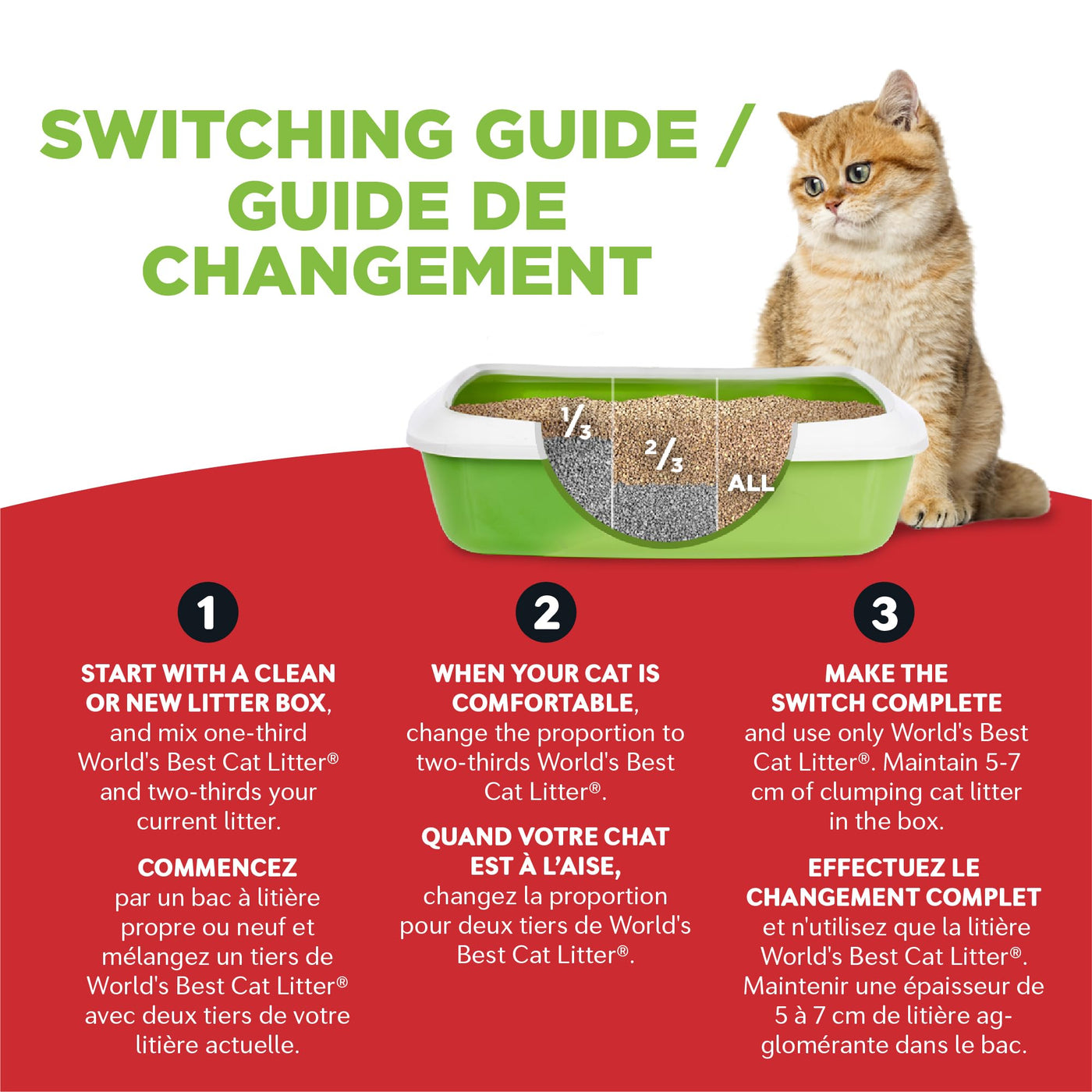 SWITCHING GUIDE / GUIDE DE CHANGEMENT

$\frac{1}{3}$

$\frac{2}{3}$

ALL

1

START WITH A CLEAN OR NEW LITTER BOX, and mix one-third World's Best Cat Litter® and two-thirds your current litter.

COMMENCEZ par un bac à litière propre ou neuf et mélangez un tiers de World's Best Cat Litter® avec deux tiers de votre litière actuelle.

2

WHEN YOUR CAT IS COMFORTABLE, change the proportion to two-thirds World's Best Cat Litter®.

QUAND VOTRE CHAT EST À L'AISE, changez la proportion pour deux tiers de World's Best Cat Litter®.

3

MAKE THE SWITCH COMPLETE and use only World's Best Cat Litter®. Maintain 5-7 cm of clumping cat litter in the box.

EFFECTUEZ LE CHANGEMENT COMPLET et n'utilisez que la litière World's Best Cat Litter®. Maintenir une épaisseur de 5 à 7 cm de litière agglomérante dans le bac.