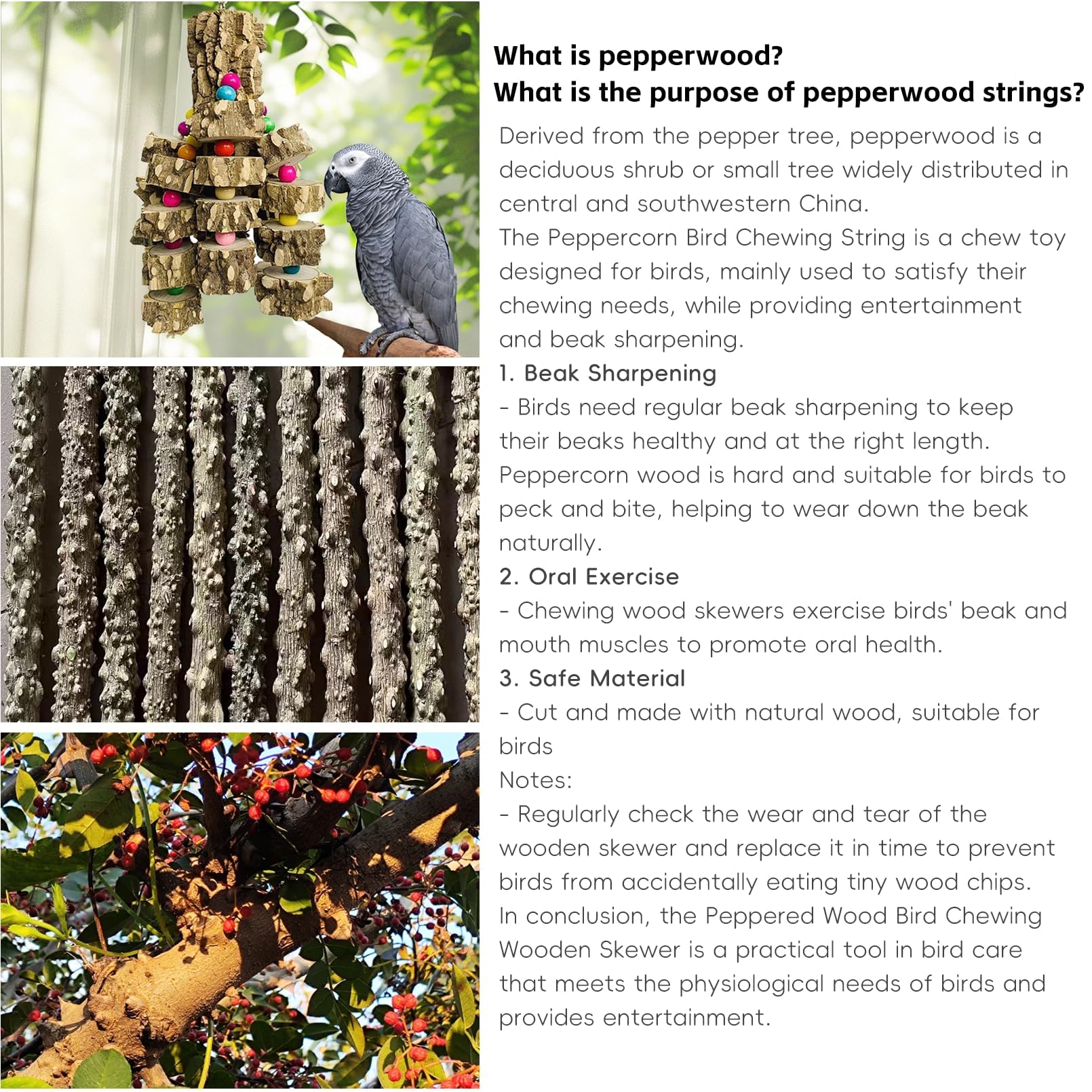 What is pepperwood?
What is the purpose of pepperwood strings?

Derived from the pepper tree, pepperwood is a deciduous shrub or small tree widely distributed in central and southwestern China.
The Peppercorn Bird Chewing String is a chew toy designed for birds, mainly used to satisfy their chewing needs, while providing entertainment and beak sharpening.
1. Beak Sharpening
- Birds need regular beak sharpening to keep their beaks healthy and at the right length. Peppercorn wood is hard and suitable for birds to peck and bite, helping to wear down the beak naturally.
2. Oral Exercise
- Chewing wood skewers exercise birds' beak and mouth muscles to promote oral health.
3. Safe Material
- Cut and made with natural wood, suitable for birds
Notes:
- Regularly check the wear and tear of the wooden skewer and replace it in time to prevent birds from accidentally eating tiny wood chips.
In conclusion, the Peppered Wood Bird Chewing Wooden Skewer is a practical tool in bird care that meets the physiological needs of birds and provides entertainment.