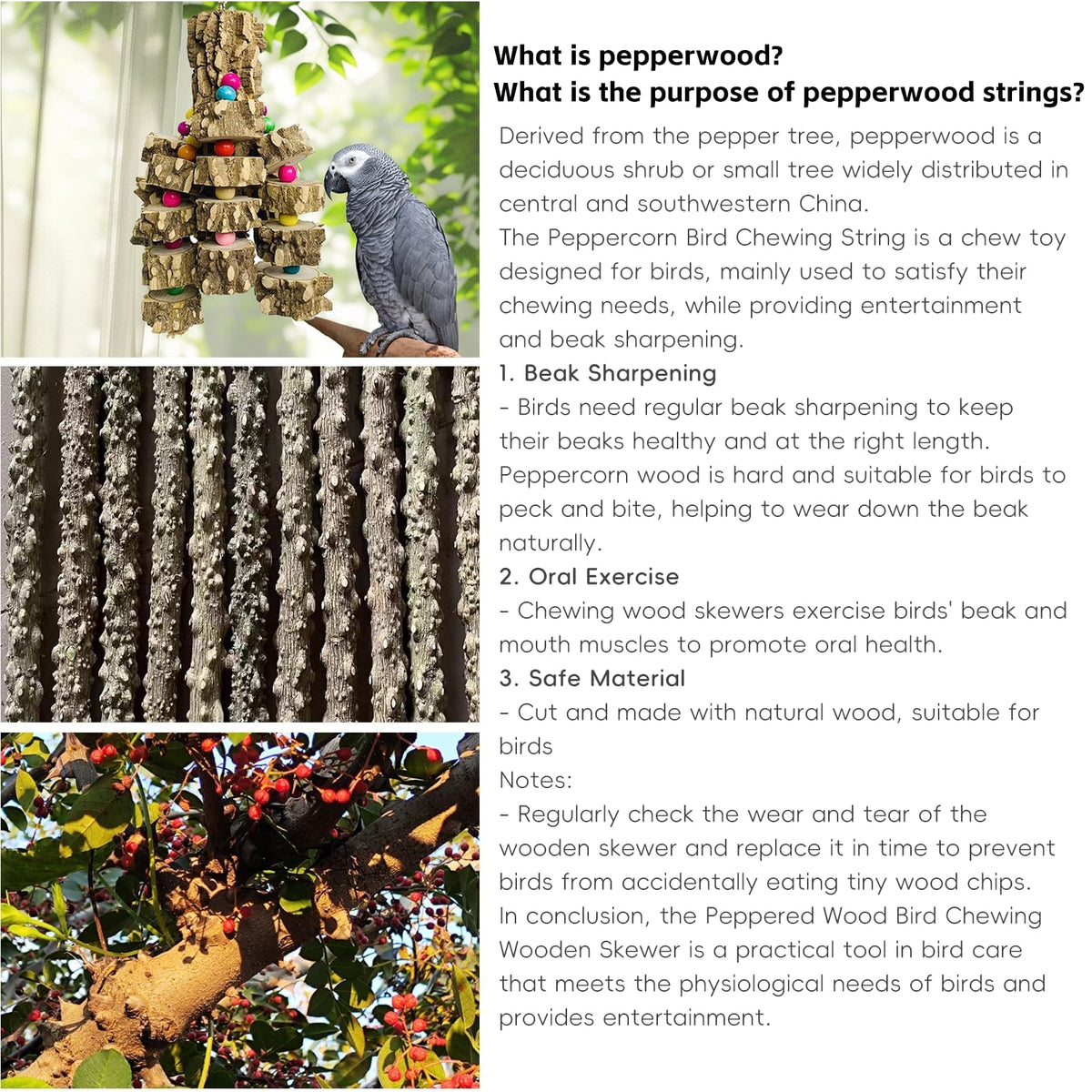 What is pepperwood?
What is the purpose of pepperwood strings?

Derived from the pepper tree, pepperwood is a deciduous shrub or small tree widely distributed in central and southwestern China.
The Peppercorn Bird Chewing String is a chew toy designed for birds, mainly used to satisfy their chewing needs, while providing entertainment and beak sharpening.
1. Beak Sharpening
- Birds need regular beak sharpening to keep their beaks healthy and at the right length. Peppercorn wood is hard and suitable for birds to peck and bite, helping to wear down the beak naturally.
2. Oral Exercise
- Chewing wood skewers exercise birds' beak and mouth muscles to promote oral health.
3. Safe Material
- Cut and made with natural wood, suitable for birds
Notes:
- Regularly check the wear and tear of the wooden skewer and replace it in time to prevent birds from accidentally eating tiny wood chips.
In conclusion, the Peppered Wood Bird Chewing Wooden Skewer is a practical tool in bird care that meets the physiological needs of birds and provides entertainment.