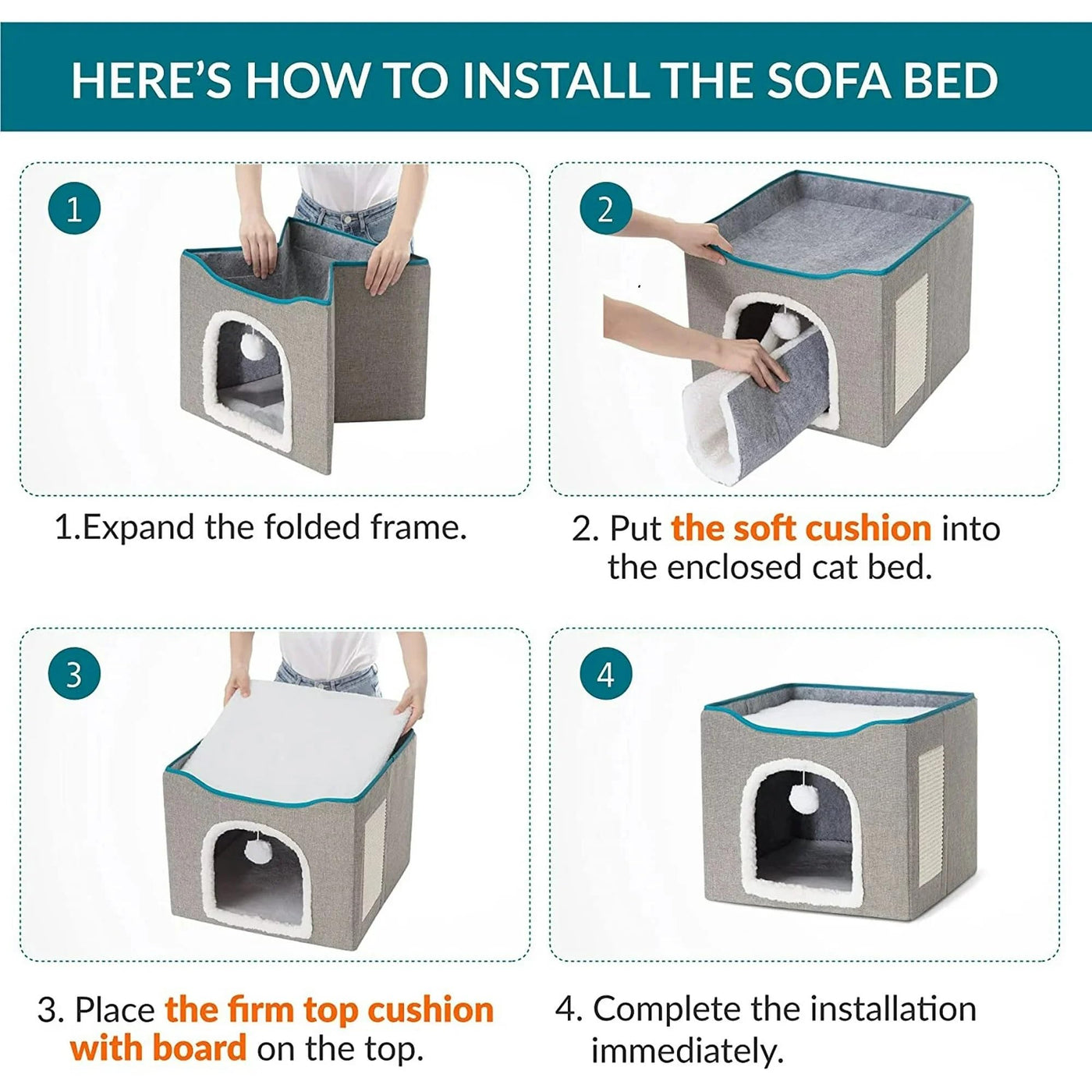 HERE'S HOW TO INSTALL THE SOFA BED

1

1.Expand the folded frame.

2

2. Put the soft cushion into the enclosed cat bed.

3

3. Place the firm top cushion with board on the top.

4

4. Complete the installation immediately.