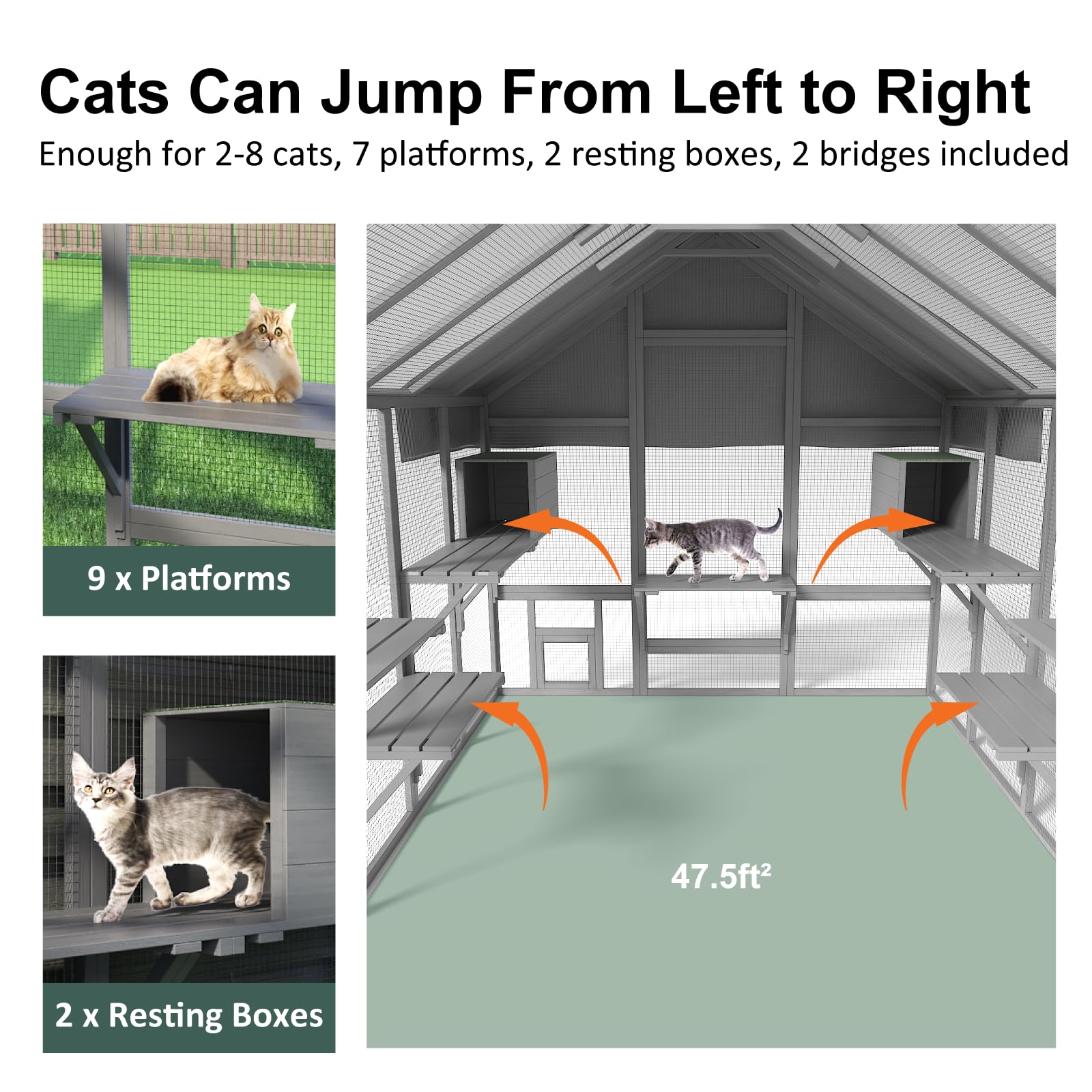 Cats Can Jump From Left to Right

Enough for 2-8 cats, 7 platforms, 2 resting boxes, 2 bridges included

9 x Platforms

2 x Resting Boxes

47.5ft²