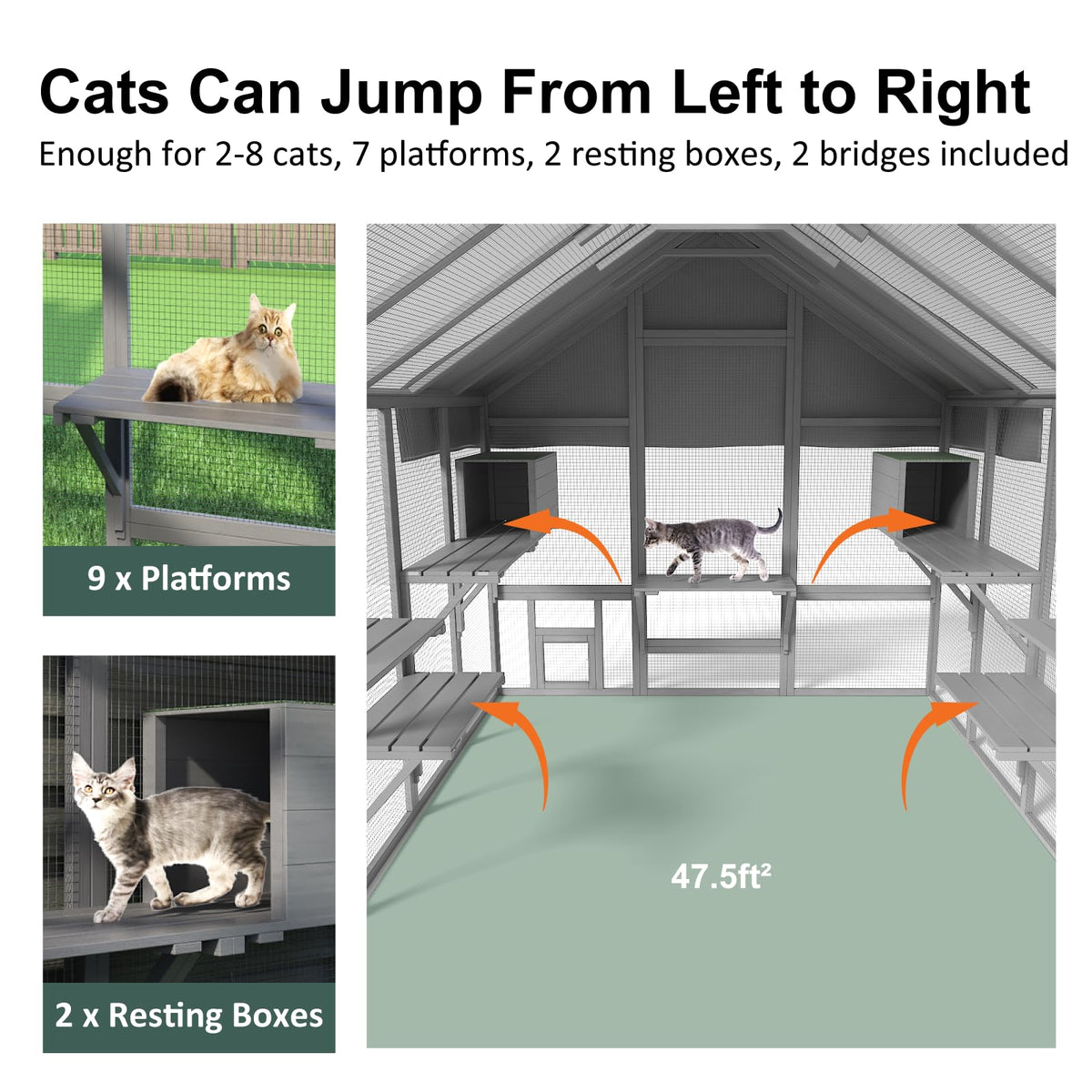 Cats Can Jump From Left to Right

Enough for 2-8 cats, 7 platforms, 2 resting boxes, 2 bridges included

9 x Platforms

2 x Resting Boxes

47.5ft²