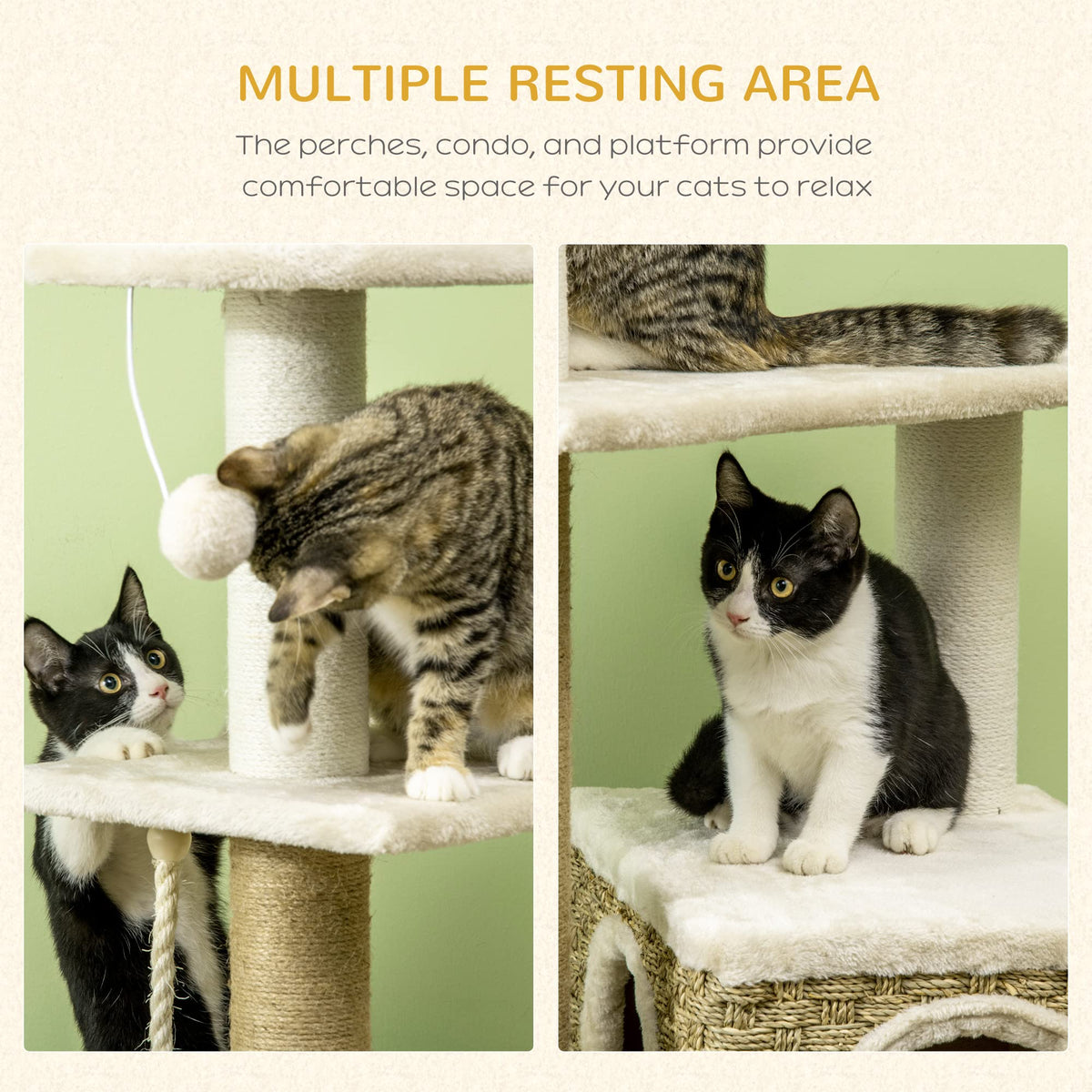 MULTIPLE RESTING AREA

The perches, condo, and platform provide comfortable space for your cats to relax