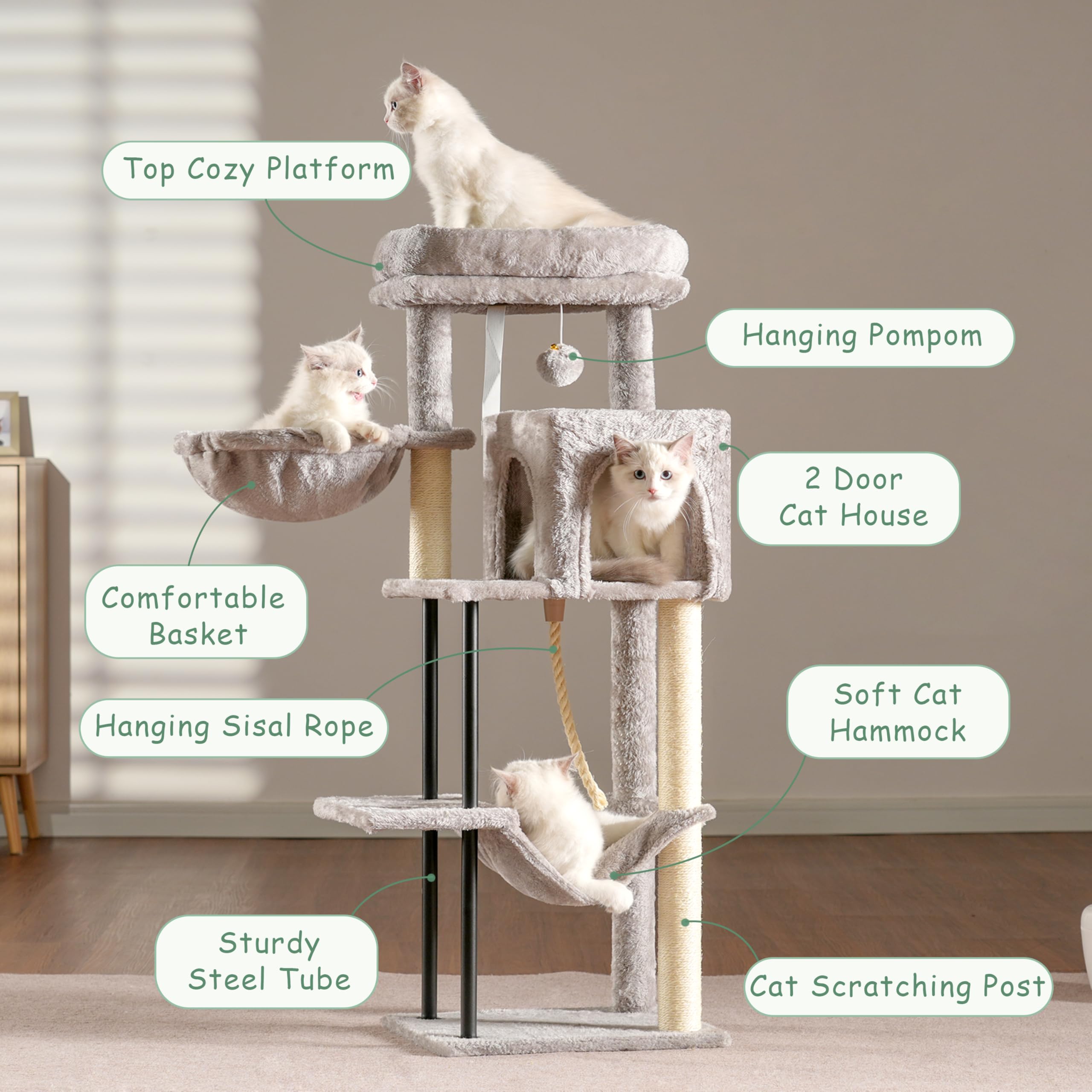 Top Cozy Platform

Hanging Pompom

2 Door Cat House

Comfortable Basket

Hanging Sisal Rope

Soft Cat Hammock

Sturdy Steel Tube

Cat Scratching Post