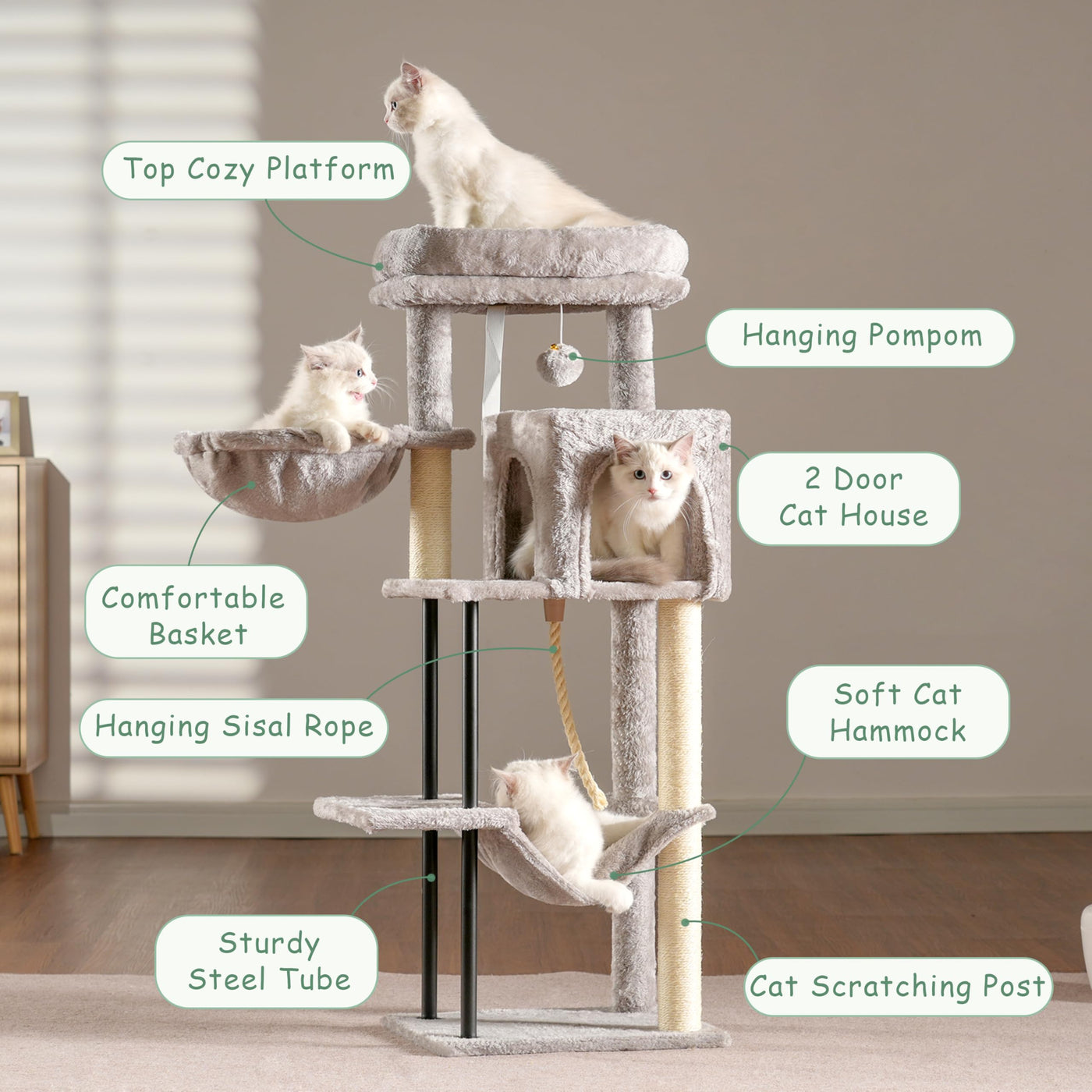 Top Cozy Platform

Hanging Pompom

2 Door Cat House

Comfortable Basket

Hanging Sisal Rope

Soft Cat Hammock

Sturdy Steel Tube

Cat Scratching Post