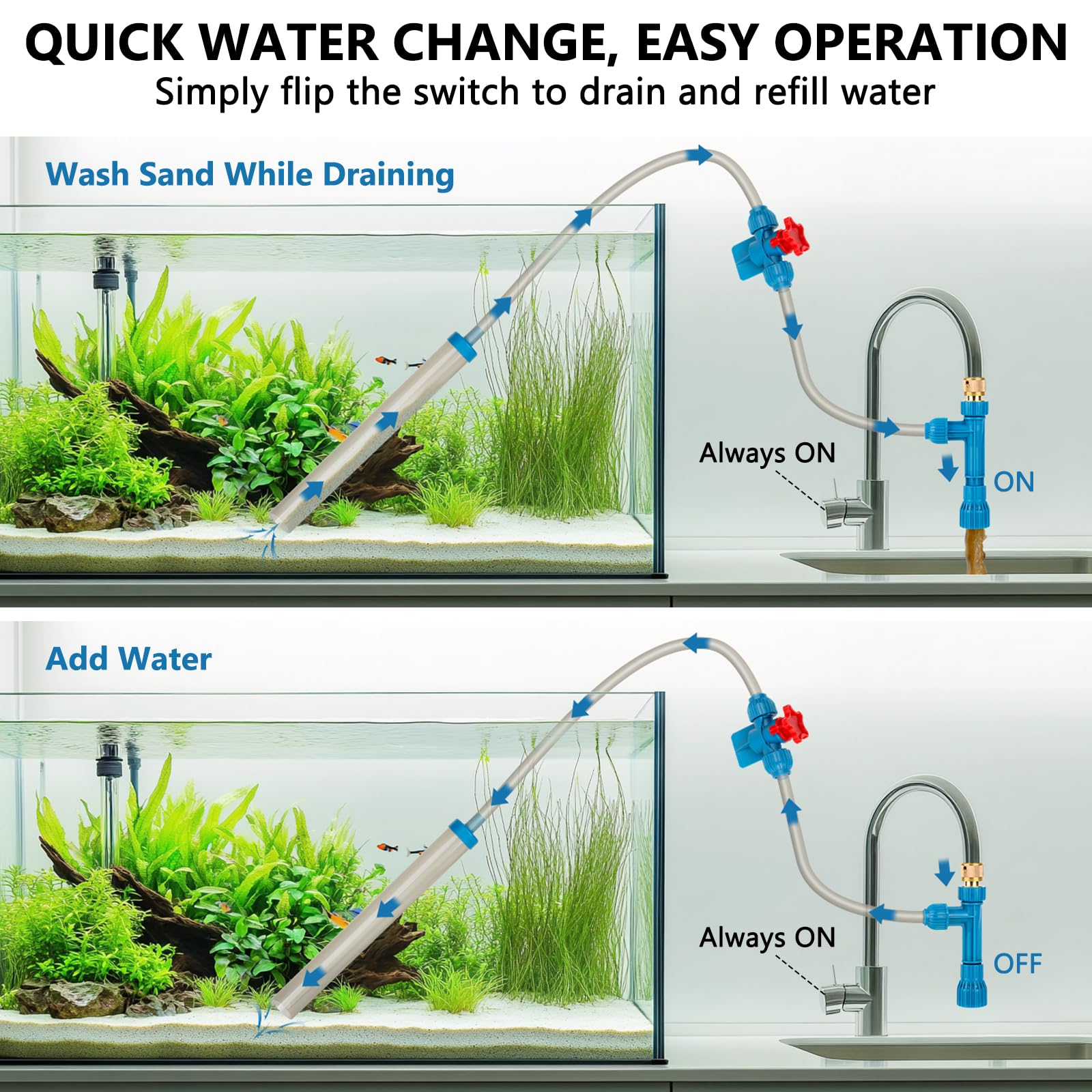 QUICK WATER CHANGE, EASY OPERATION
Simply flip the switch to drain and refill water

Wash Sand While Draining

Always ON

ON

Add Water

Always ON

OFF