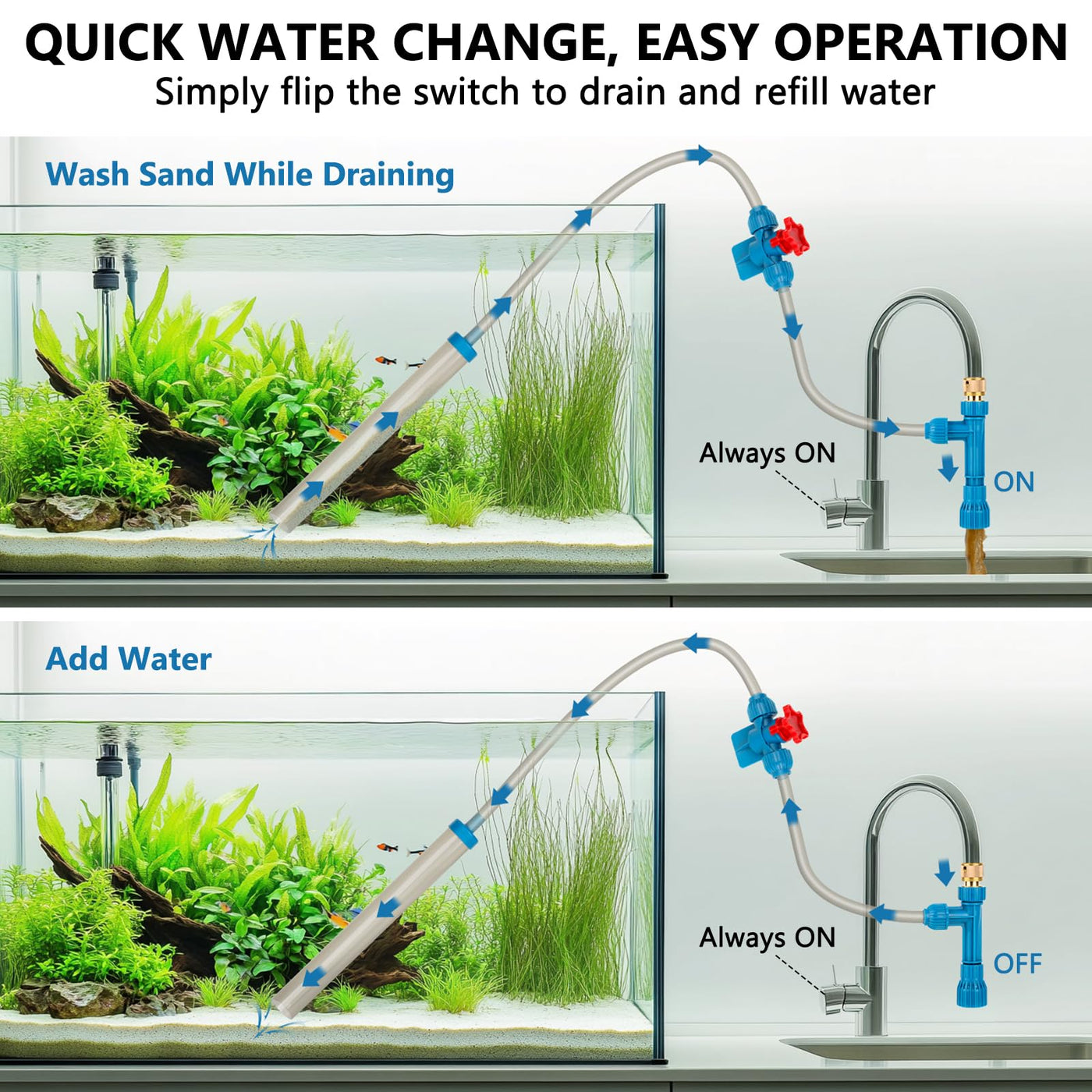 QUICK WATER CHANGE, EASY OPERATION
Simply flip the switch to drain and refill water

Wash Sand While Draining

Always ON

ON

Add Water

Always ON

OFF