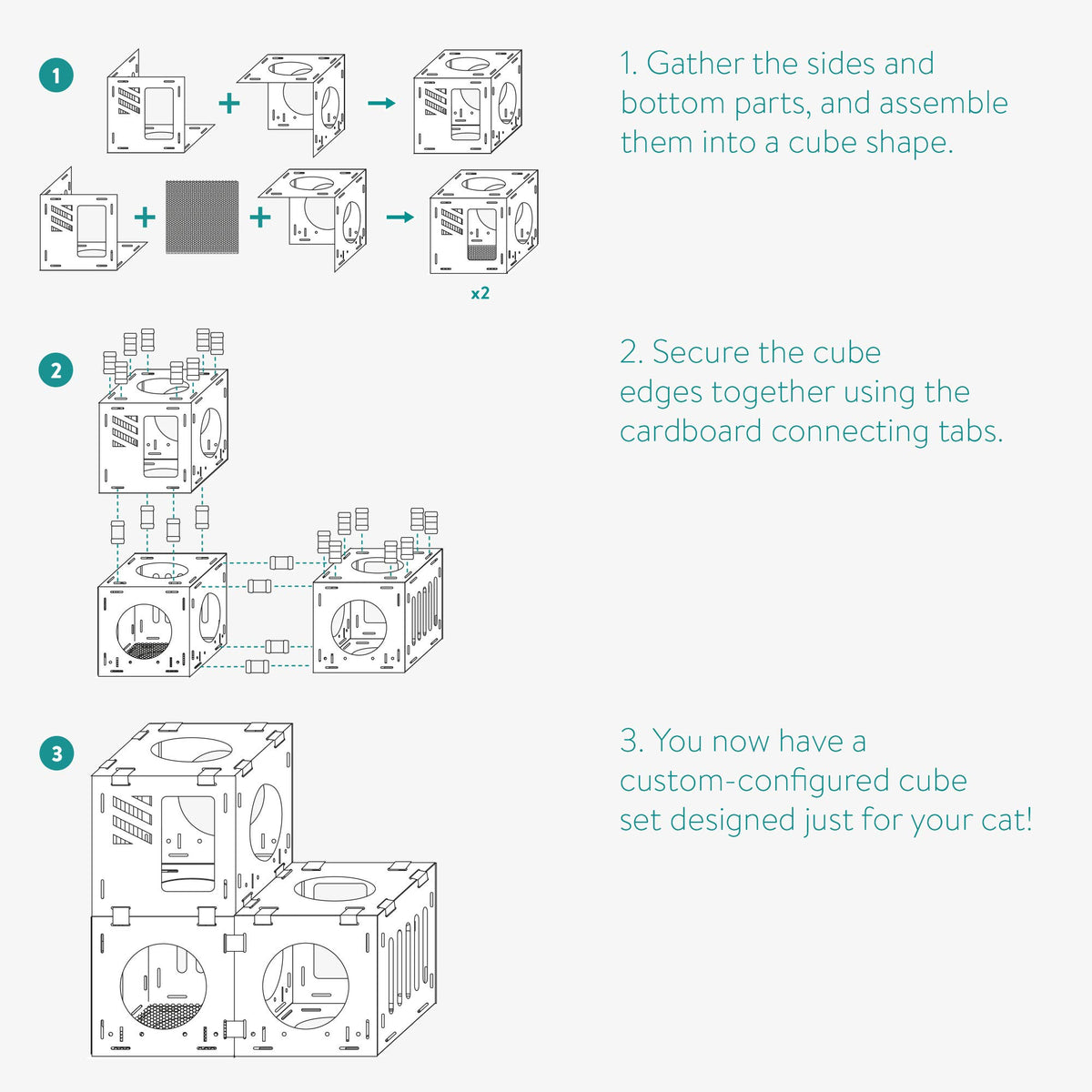 1

x2

1. Gather the sides and bottom parts, and assemble them into a cube shape.

2

2. Secure the cube edges together using the cardboard connecting tabs.

3

3. You now have a custom-configured cube set designed just for your cat!