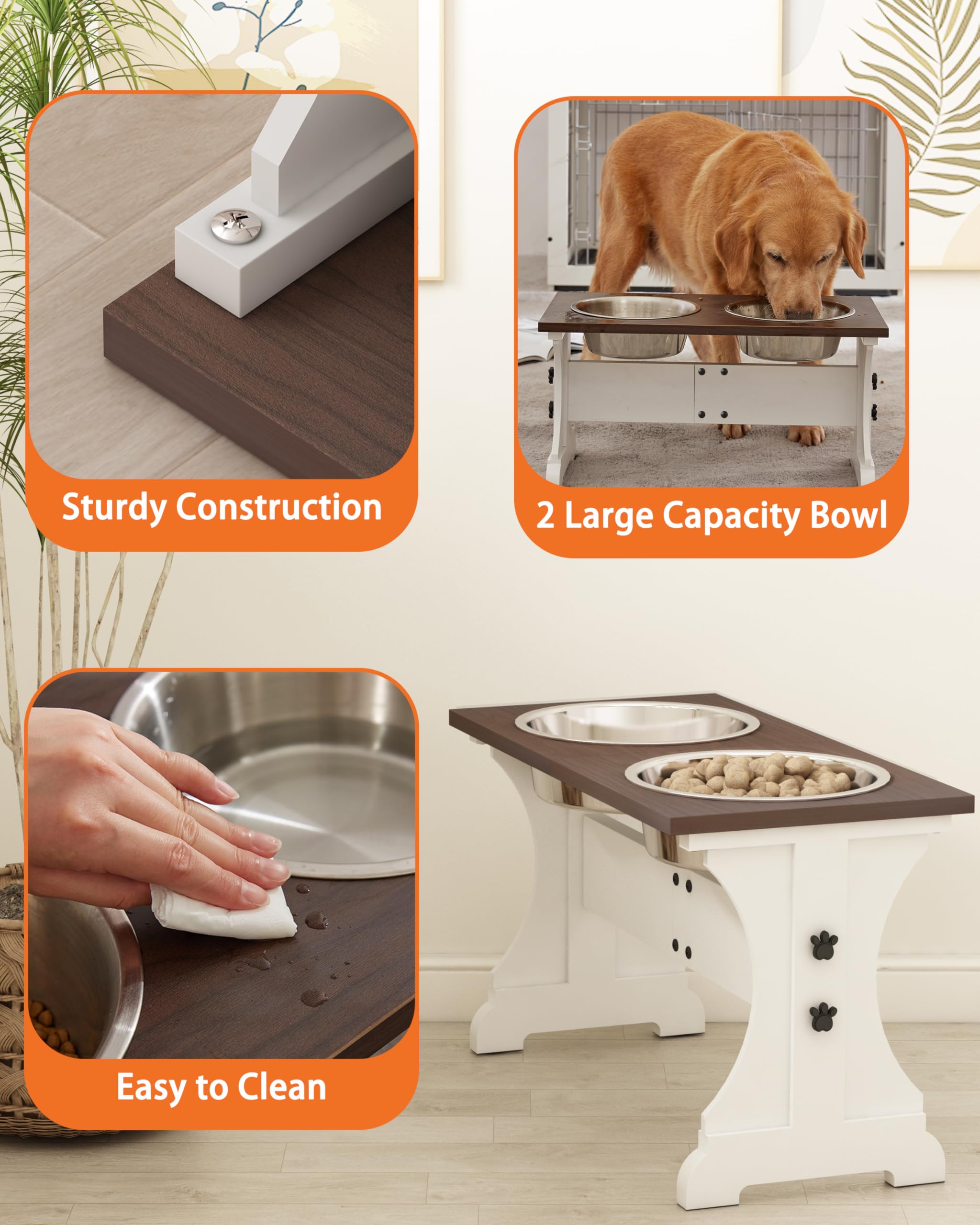 Sturdy Construction

2 Large Capacity Bowl

Easy to Clean