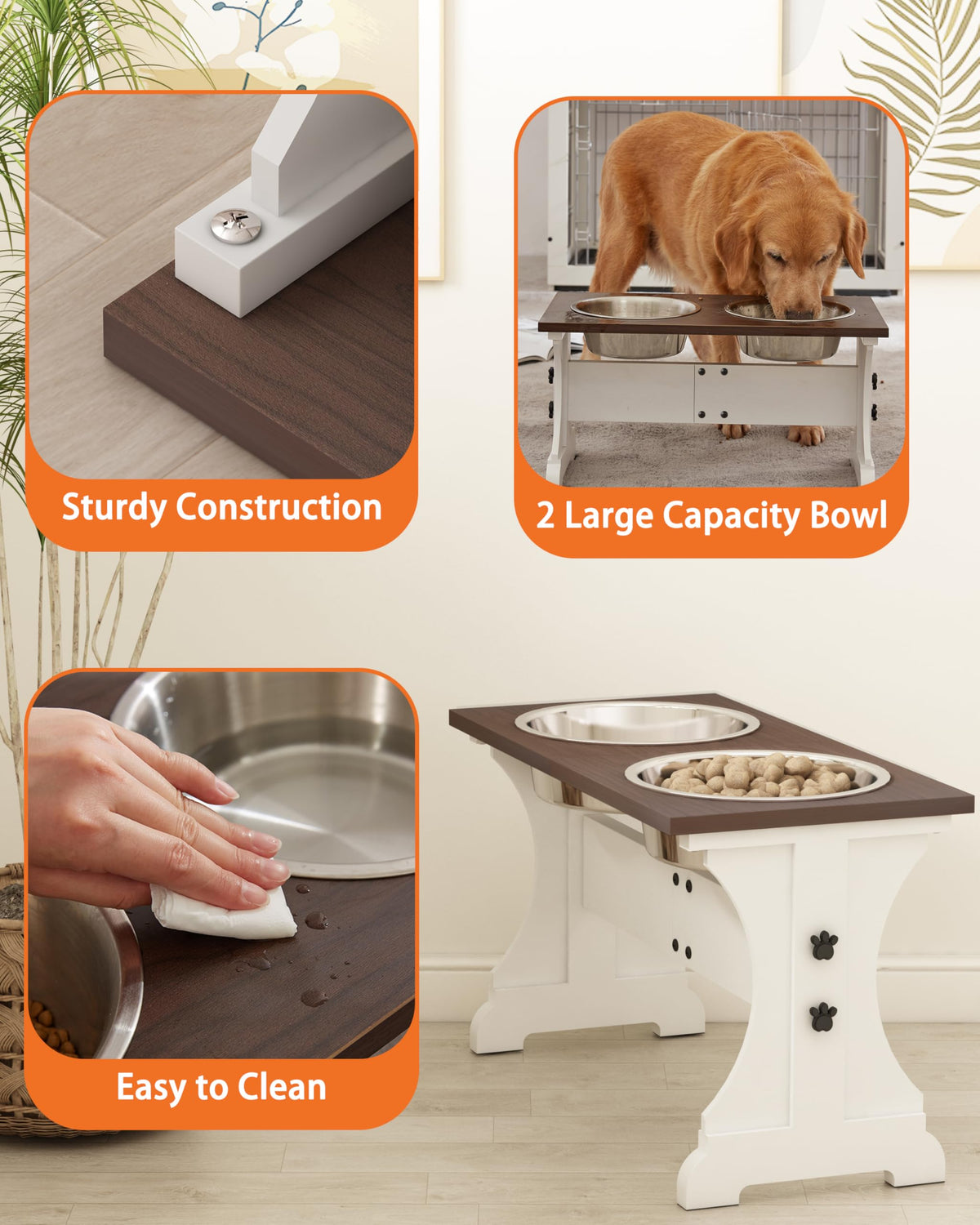 Sturdy Construction

2 Large Capacity Bowl

Easy to Clean