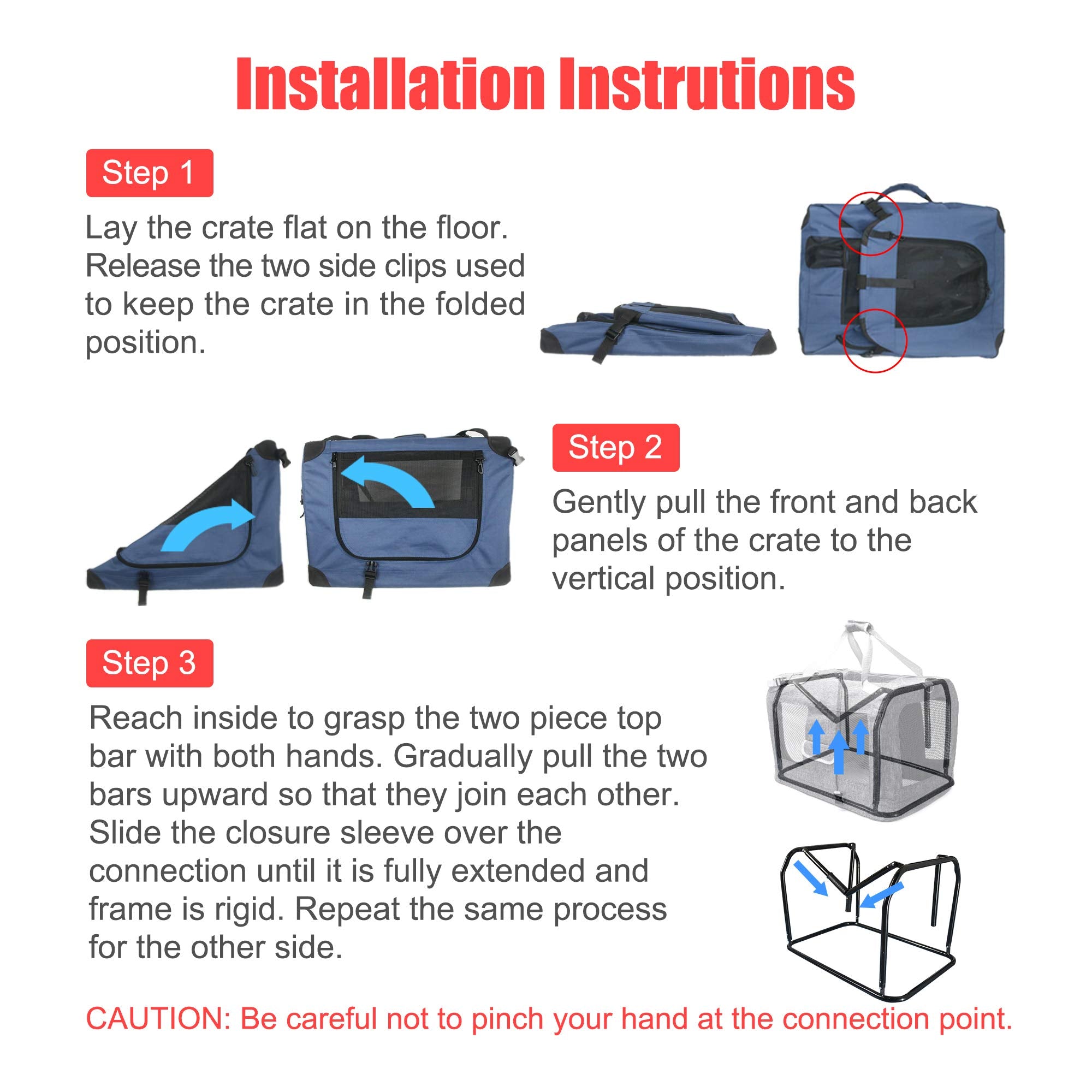 Installation Instrutions

Step 1

Lay the crate flat on the floor. Release the two side clips used to keep the crate in the folded position.

Step 2

Gently pull the front and back panels of the crate to the vertical position.

Step 3

Reach inside to grasp the two piece top bar with both hands. Gradually pull the two bars upward so that they join each other. Slide the closure sleeve over the connection until it is fully extended and frame is rigid. Repeat the same process for the other side.

CAUTION: Be careful not to pinch your hand at the connection point.