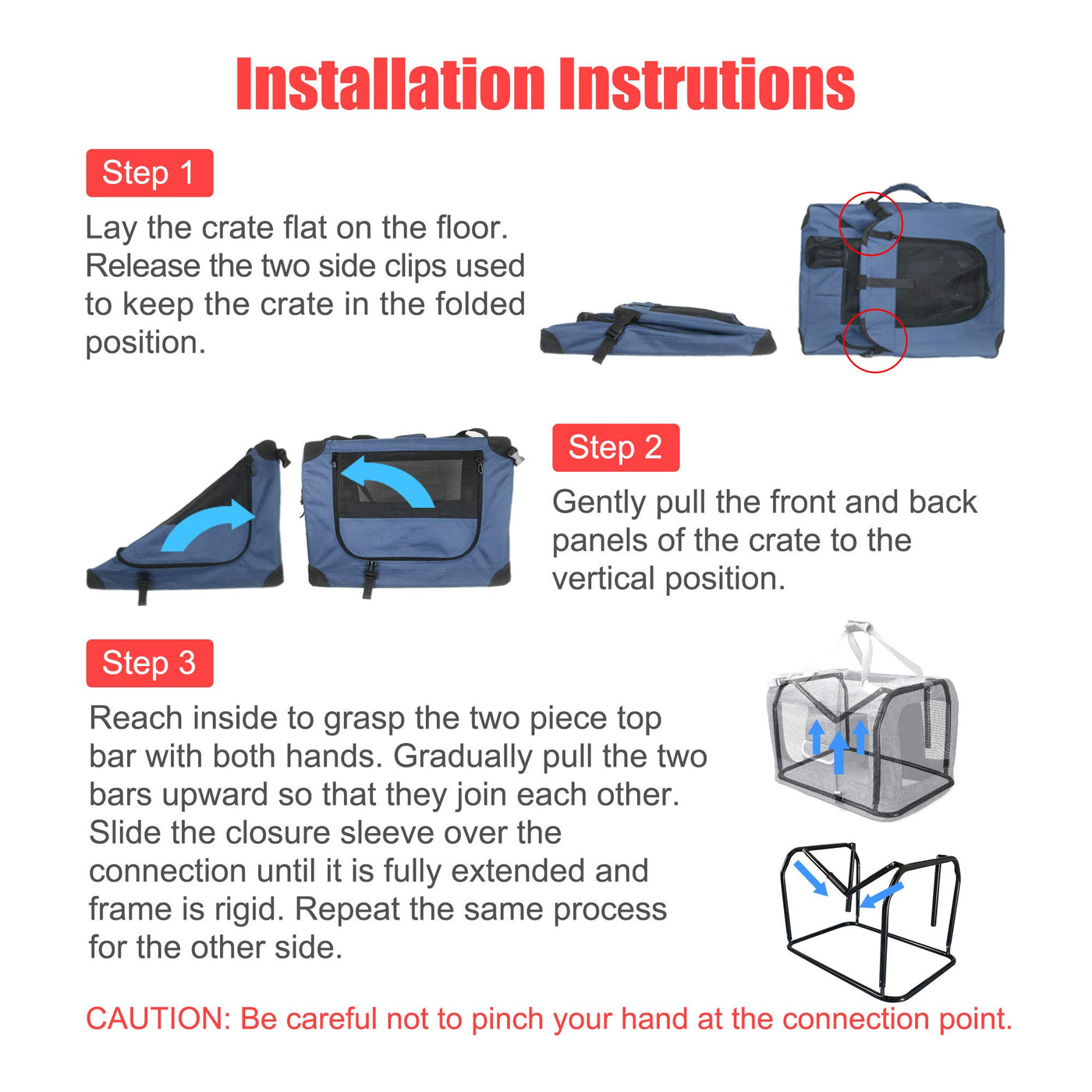 Installation Instrutions

Step 1

Lay the crate flat on the floor. Release the two side clips used to keep the crate in the folded position.

Step 2

Gently pull the front and back panels of the crate to the vertical position.

Step 3

Reach inside to grasp the two piece top bar with both hands. Gradually pull the two bars upward so that they join each other. Slide the closure sleeve over the connection until it is fully extended and frame is rigid. Repeat the same process for the other side.

CAUTION: Be careful not to pinch your hand at the connection point.