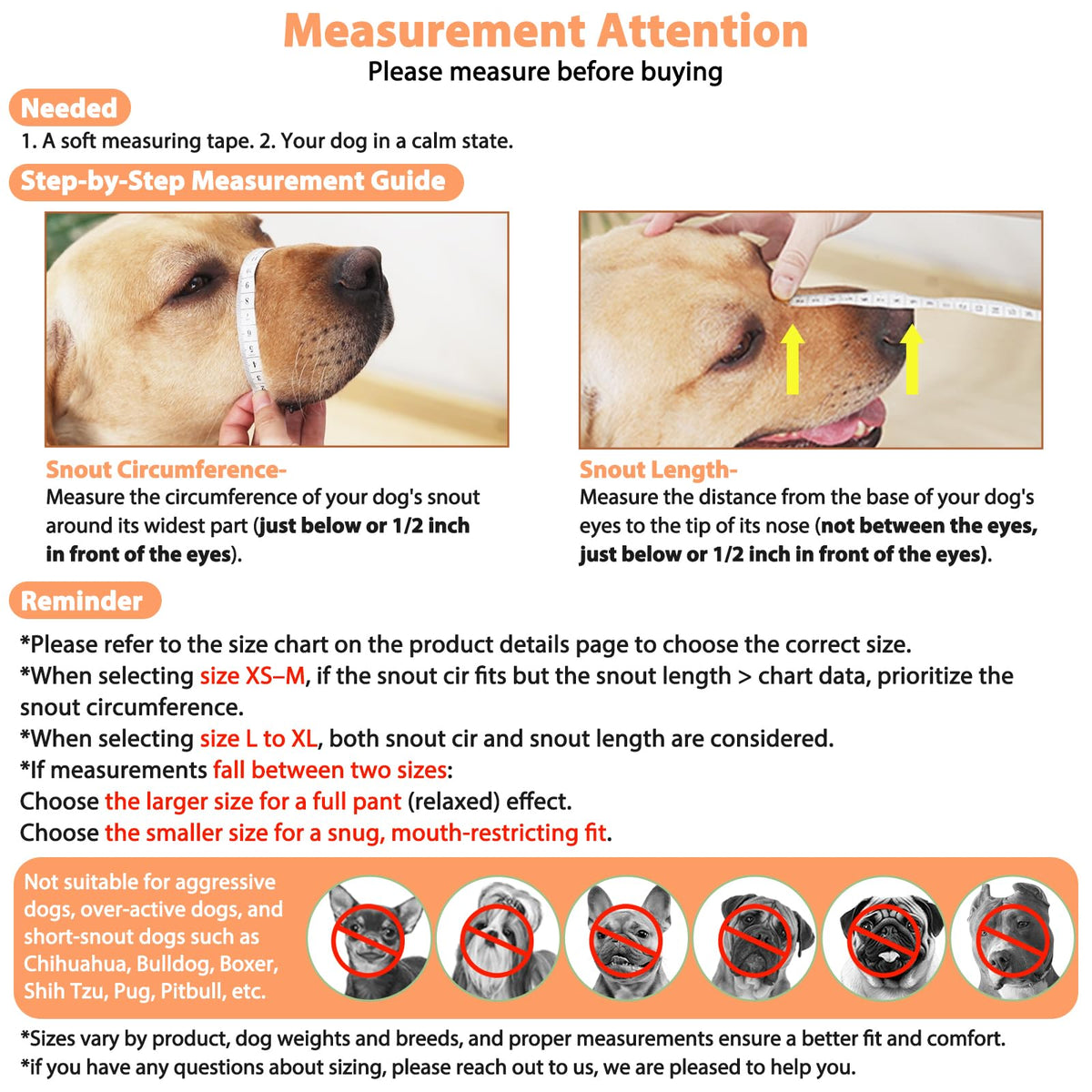 Measurement Attention
Please measure before buying

Needed
1. A soft measuring tape. 2. Your dog in a calm state.

Step-by-Step Measurement Guide

Snout Circumference-
Measure the circumference of your dog's snout around its widest part (just below or 1/2 inch in front of the eyes).

Snout Length-
Measure the distance from the base of your dog's eyes to the tip of its nose (not between the eyes, just below or 1/2 inch in front of the eyes).

Reminder
*Please refer to the size chart on the product details page to choose the correct size.
*When selecting size XS–M, if the snout cir fits but the snout length > chart data, prioritize the snout circumference.
*When selecting size L to XL, both snout cir and snout length are considered.
*If measurements fall between two sizes:
Choose the larger size for a full pant (relaxed) effect.
Choose the smaller size for a snug, mouth-restricting fit.

Not suitable for aggressive dogs, over-active dogs, and short-snout dogs such as Chihuahua, Bulldog, Boxer, Shih Tzu, Pug, Pitbull, etc.

*Sizes vary by product, dog weights and breeds, and proper measurements ensure a better fit and comfort.
*if you have any questions about sizing, please reach out to us, we are pleased to help you.