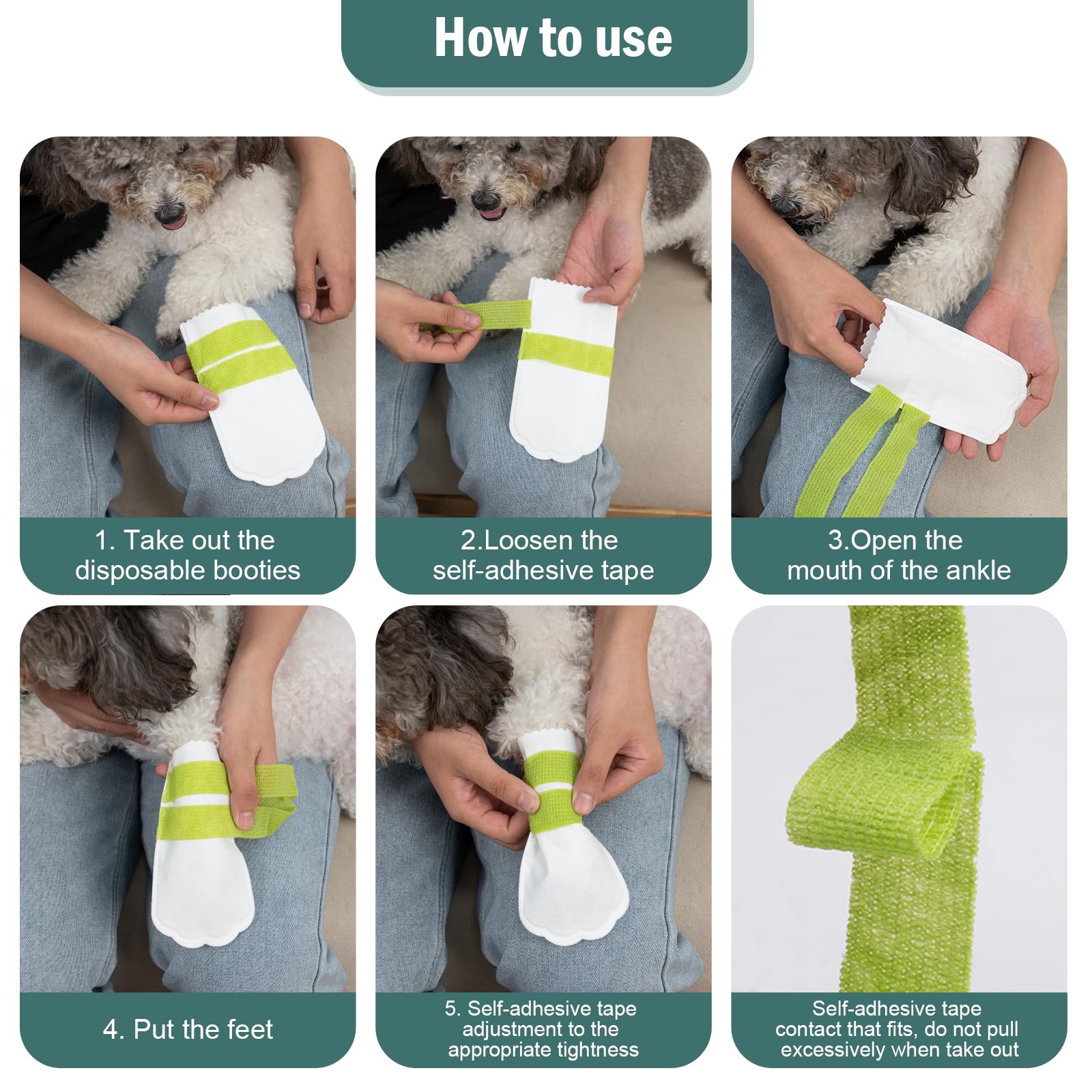 How to use

1. Take out the disposable booties

2.Loosen the self-adhesive tape

3.Open the mouth of the ankle

4. Put the feet

5. Self-adhesive tape adjustment to the appropriate tightness

Self-adhesive tape contact that fits, do not pull excessively when take out