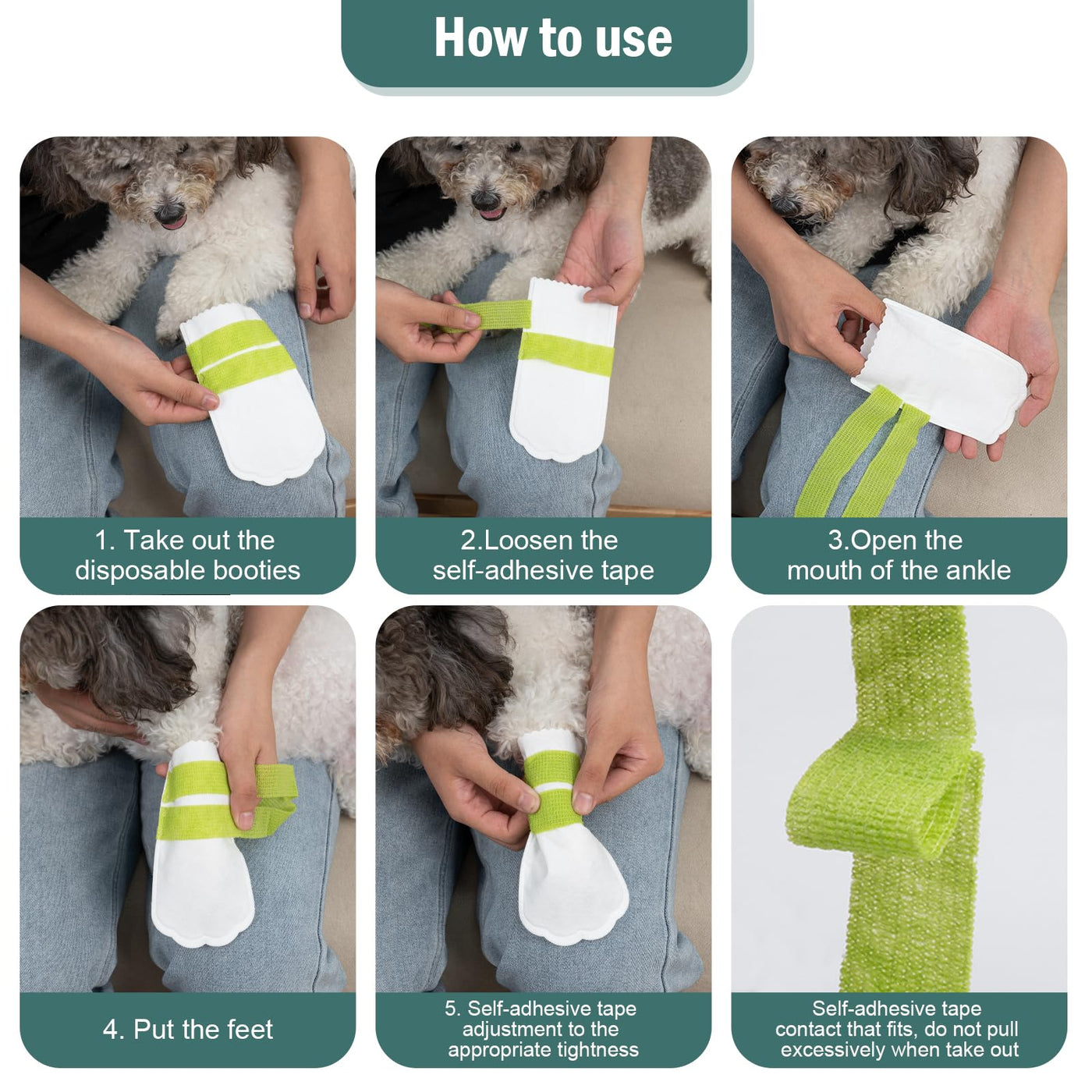 How to use

1. Take out the disposable booties

2.Loosen the self-adhesive tape

3.Open the mouth of the ankle

4. Put the feet

5. Self-adhesive tape adjustment to the appropriate tightness

Self-adhesive tape contact that fits, do not pull excessively when take out